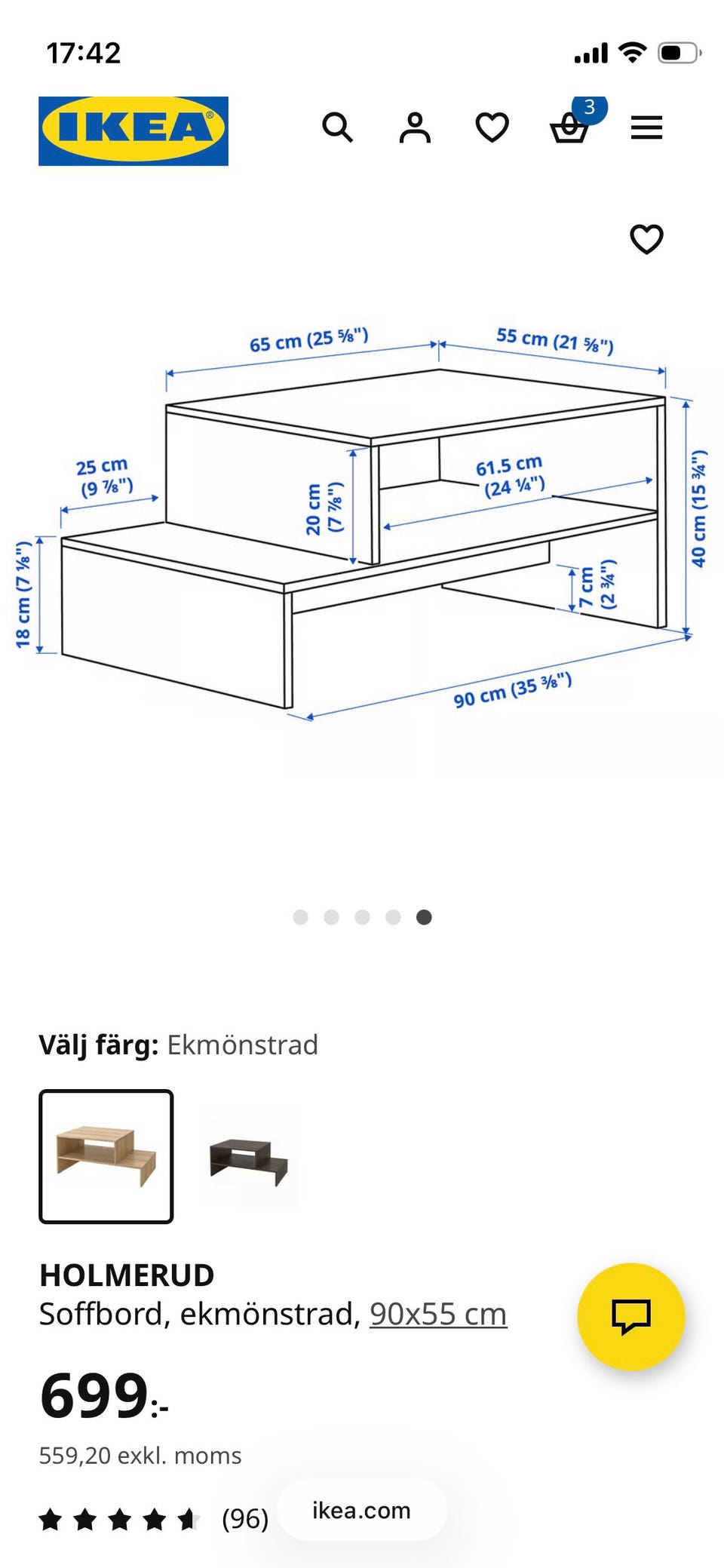 17:42

IKEA

3

65 cm (25 ⅝")
55 cm (21 ⅝")
25 cm (9 ⅞")
20 cm (7 ⅞")
61.5 cm (24 ¼")
40 cm (15 ¾")
18 cm (7 ⅛")
7 cm (2 ¾")
90 cm (35 ⅜")

Välj färg: Ekmönstrad

HOLMERUD
Soffbord, ekmönstrad, 90x55 cm

699:-
559,20 exkl. moms

(96)

ikea.com