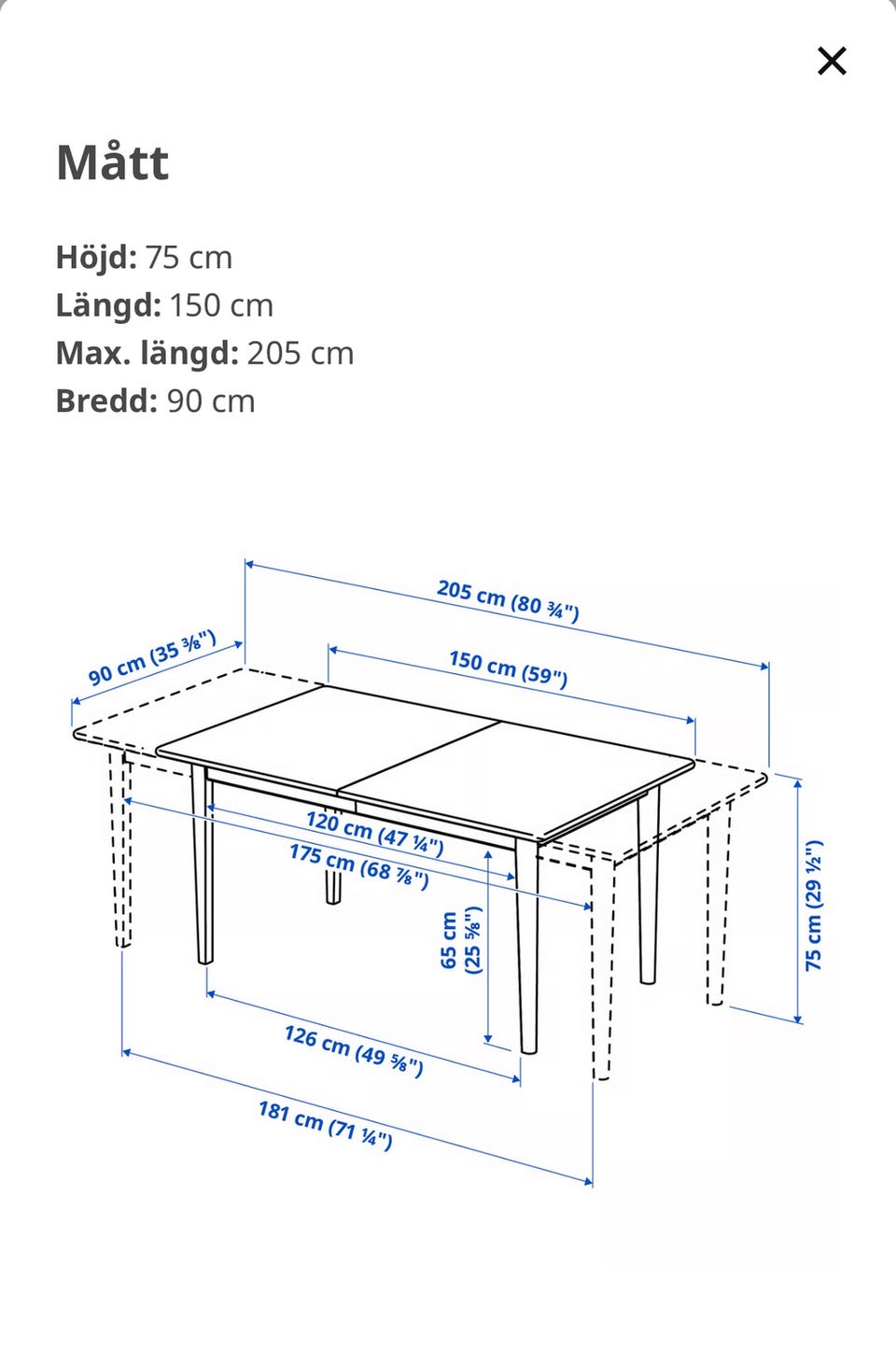 ×

Mått

Höjd: 75 cm
Längd: 150 cm
Max. längd: 205 cm
Bredd: 90 cm

205 cm (80 ¾")
90 cm (35 ⅜")
150 cm (59")
120 cm (47 ¼")
175 cm (68 ⅞")
65 cm (25 ⅝")
75 cm (29 ½")
126 cm (49 ⅝")
181 cm (71 ¼")