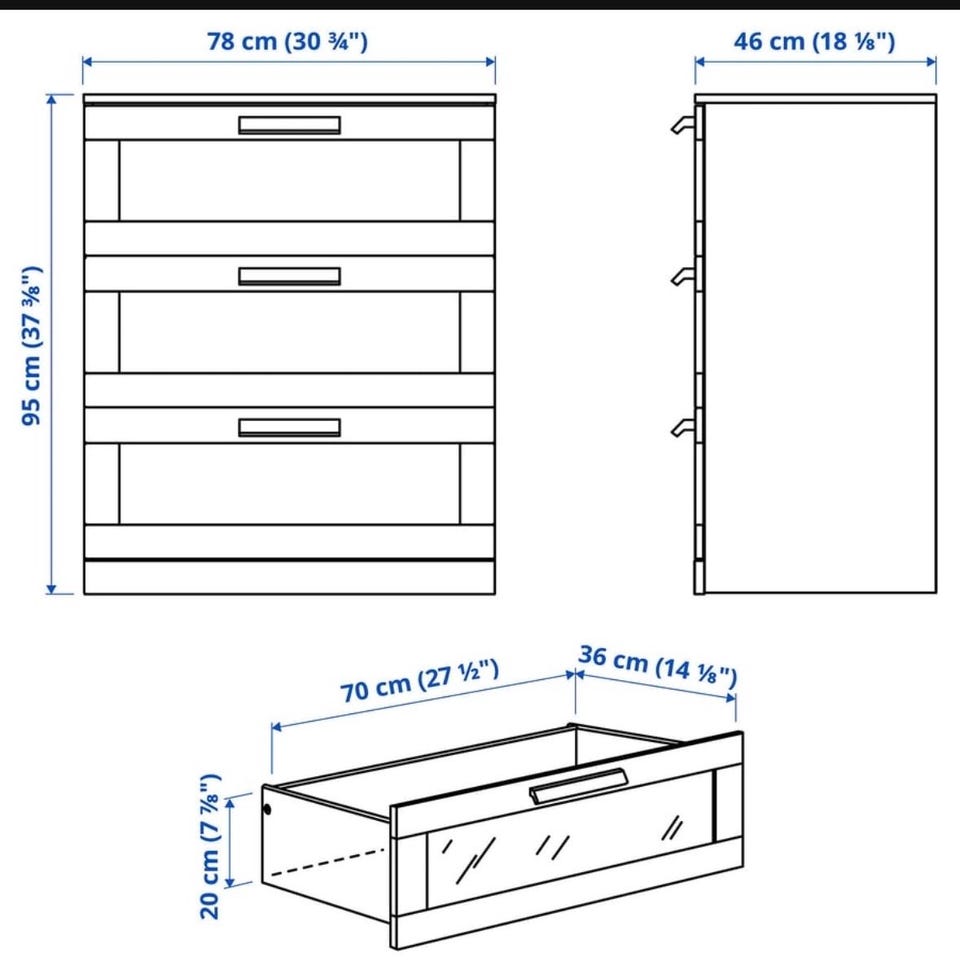 78 cm (30 ¾")

46 cm (18 ⅛")

95 cm (37 ⅜")

70 cm (27 ½")

36 cm (14 ⅛")

20 cm (7 ⅞")