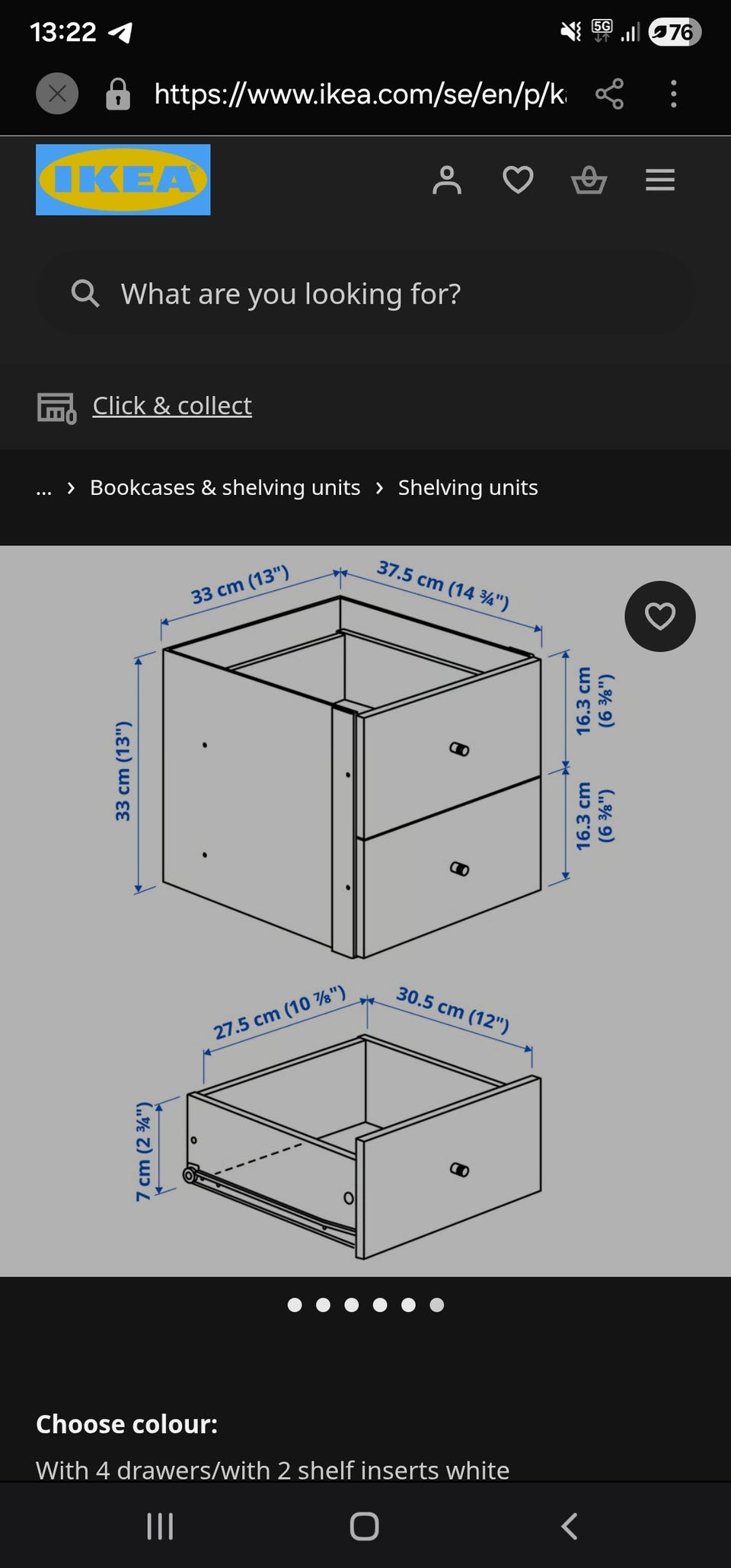 13:22

5G

76

https://www.ikea.com/se/en/p/k

IKEA

What are you looking for?

Click & collect

... › Bookcases & shelving units › Shelving units

33 cm (13")

37.5 cm (14 ¾")

33 cm (13")

16.3 cm (6 ⅜")

16.3 cm (6 ⅜")

27.5 cm (10 ⅞")

30.5 cm (12")

7 cm (2 ¾")

Choose colour:

With 4 drawers/with 2 shelf inserts white