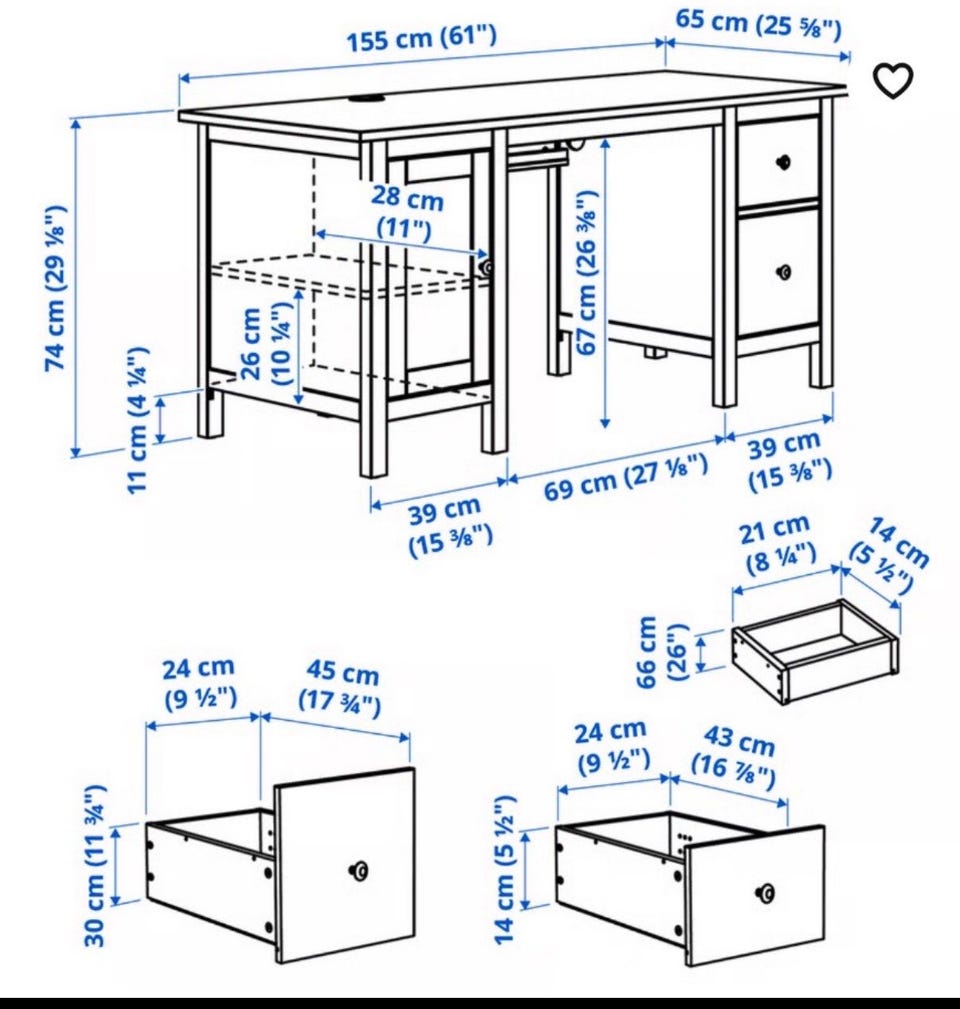 155 cm (61")
65 cm (25 ⅝")
74 cm (29 ⅛")
28 cm (11")
67 cm (26 ⅜")
26 cm (10 ¼")
11 cm (4 ¼")
39 cm (15 ⅜")
69 cm (27 ⅛")
39 cm (15 ⅜")
21 cm (8 ¼")
14 cm (5 ½")
66 cm (26")
24 cm (9 ½")
45 cm (17 ¾")
30 cm (11 ¾")
24 cm (9 ½")
43 cm (16 ⅞")
14 cm (5 ½")