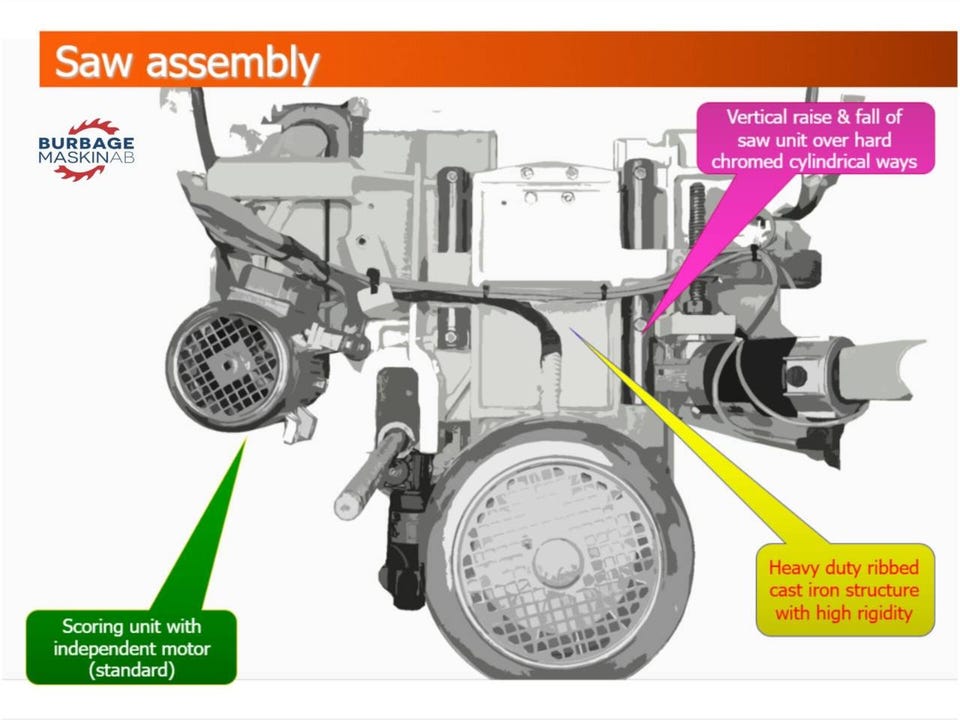 Saw assembly

BURBAGE MASKINAB

Vertical raise & fall of saw unit over hard chromed cylindrical ways

Heavy duty ribbed cast iron structure with high rigidity

Scoring unit with independent motor (standard)