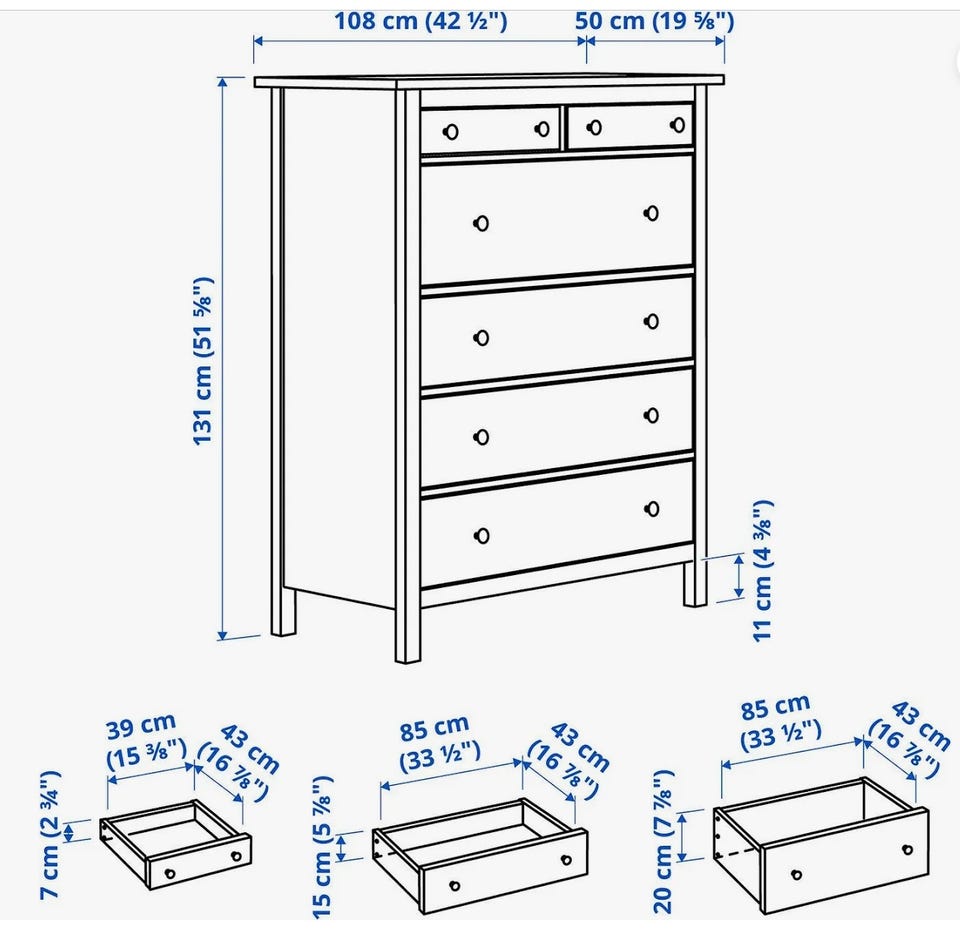 108 cm (42 ½")
50 cm (19 ⅝")
131 cm (51 ⅝")
11 cm (4 ⅜")
39 cm (15 ⅜")
43 cm (16 ⅞")
7 cm (2 ¾")
85 cm (33 ½")
43 cm (16 ⅞")
15 cm (5 ⅞")
85 cm (33 ½")
43 cm (16 ⅞")
20 cm (7 ⅞")