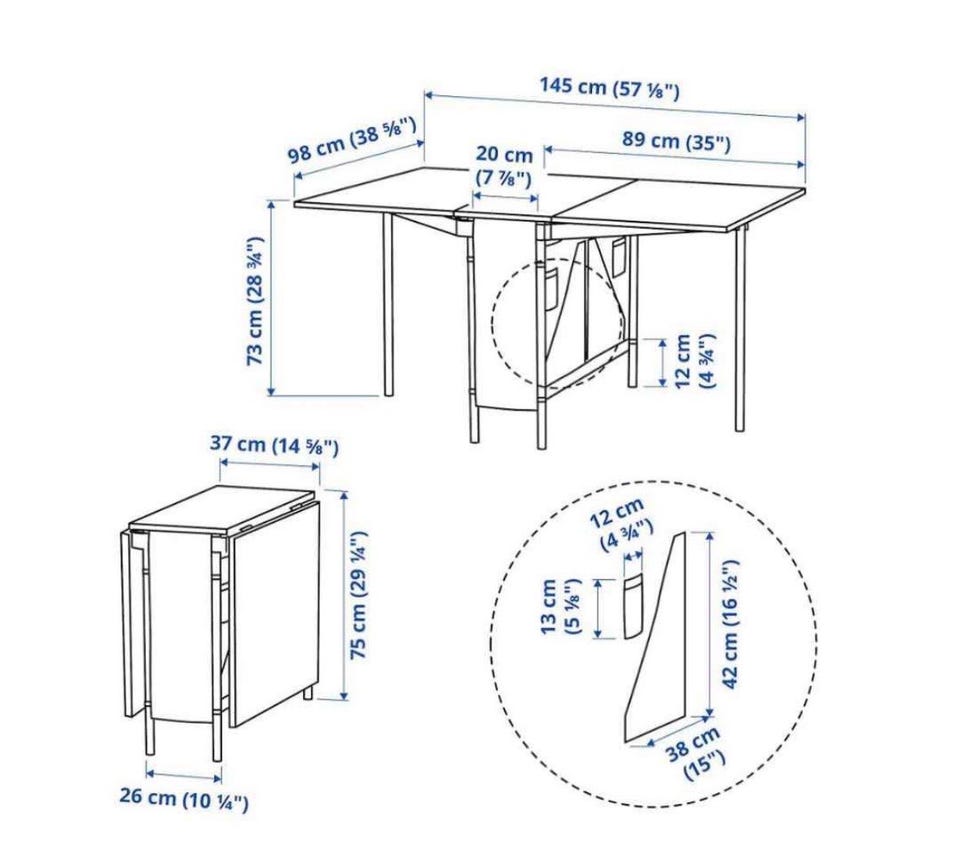 145 cm (57 ⅛")

98 cm (38 ⅝")

20 cm (7 ⅞")

89 cm (35")

73 cm (28 ¾")

12 cm (4 ¾")

37 cm (14 ⅝")

75 cm (29 ¼")

26 cm (10 ¼")

12 cm (4 ¾")

13 cm (5 ⅛")

42 cm (16 ½")

38 cm (15")