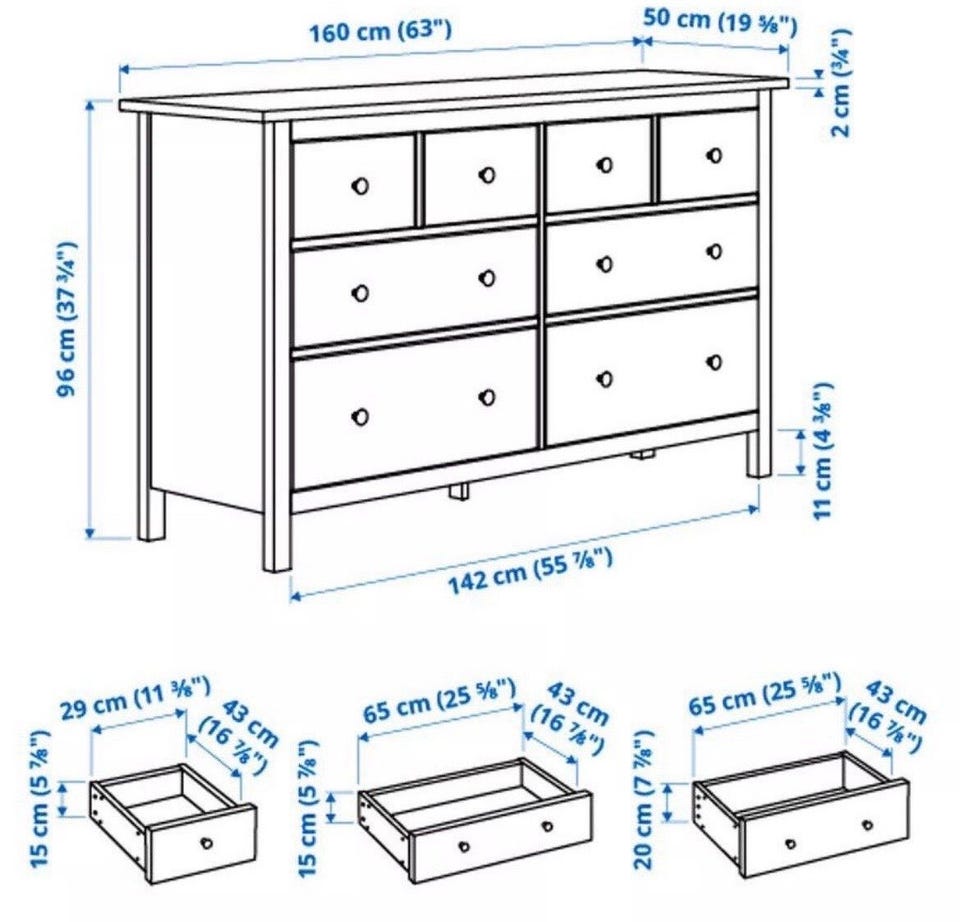 160 cm (63")
50 cm (19 ⅝")
2 cm (¾")
96 cm (37 ¾")
11 cm (4 ⅜")
142 cm (55 ⅞")

29 cm (11 ⅜")
43 cm (16 ⅞")
15 cm (5 ⅞")

65 cm (25 ⅝")
43 cm (16 ⅞")
15 cm (5 ⅞")

65 cm (25 ⅝")
43 cm (16 ⅞")
20 cm (7 ⅞")