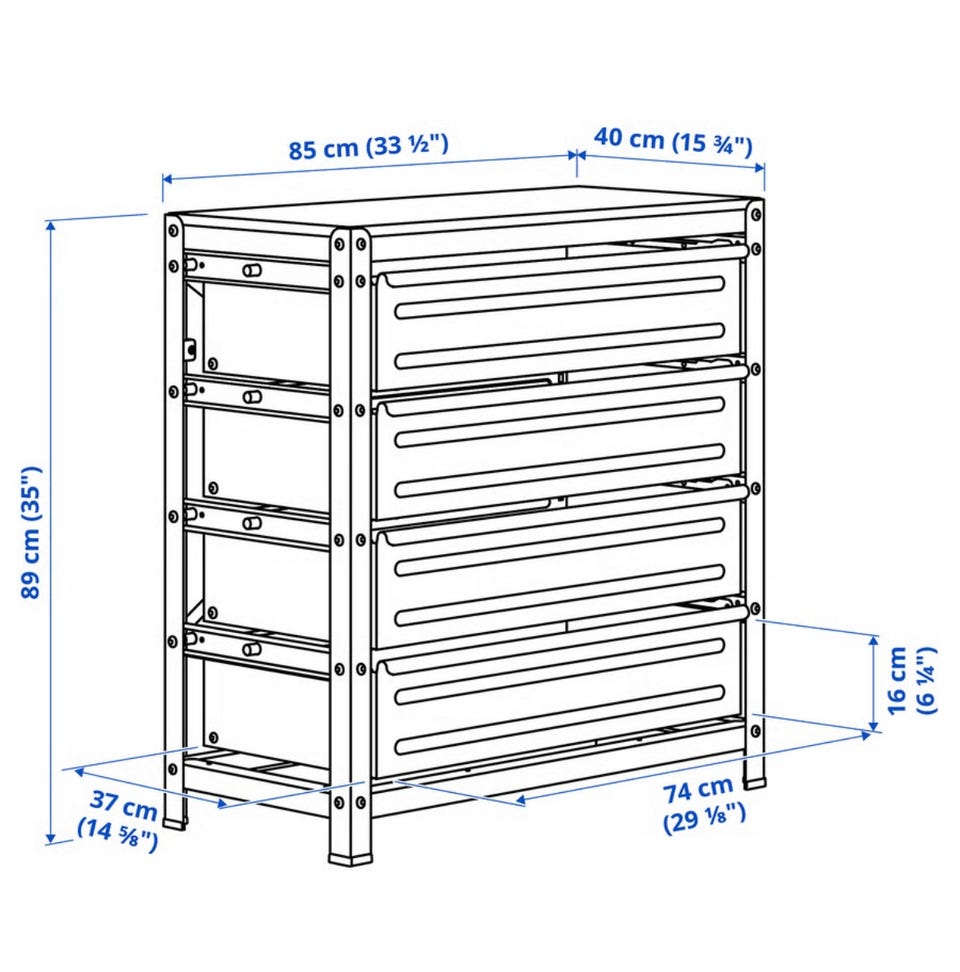 85 cm (33 ½")
40 cm (15 ¾")
89 cm (35")
16 cm
(6 ¼")
37 cm
(14 ⅝")
74 cm
(29 ⅛")