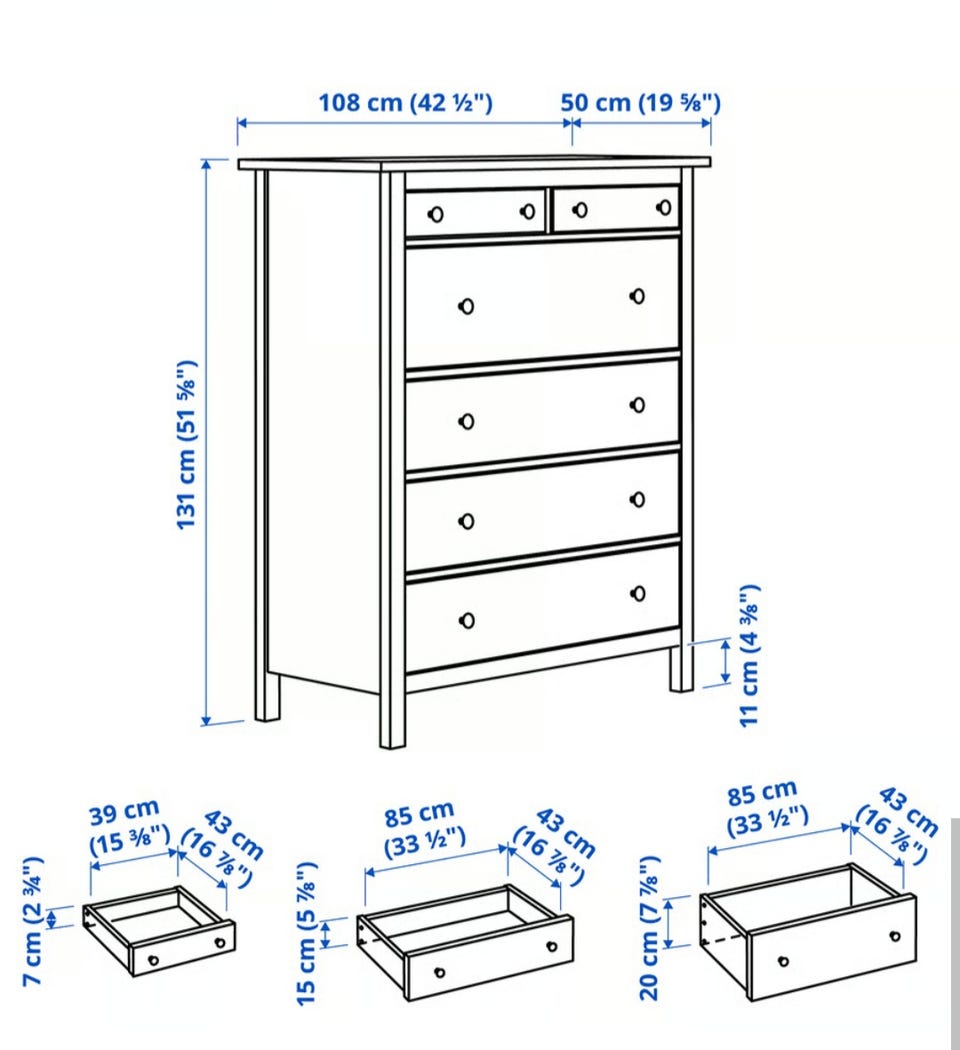 108 cm (42 ½")
50 cm (19 ⅝")
131 cm (51 ⅝")
11 cm (4 ⅜")

39 cm (15 ⅜")
43 cm (16 ⅞")
7 cm (2 ¾")

85 cm (33 ½")
43 cm (16 ⅞")
15 cm (5 ⅞")

85 cm (33 ½")
43 cm (16 ⅞")
20 cm (7 ⅞")