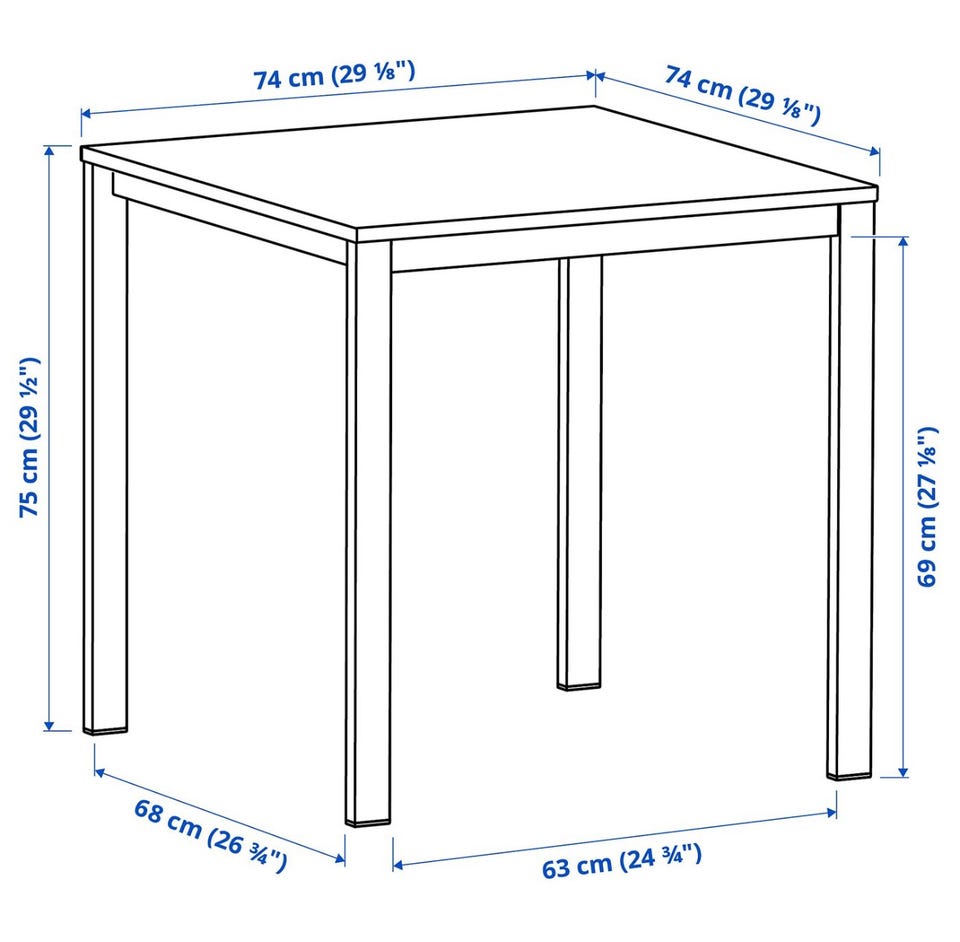 74 cm (29 ⅛")

74 cm (29 ⅛")

75 cm (29 ½")

69 cm (27 ⅛")

68 cm (26 ¾")

63 cm (24 ¾")