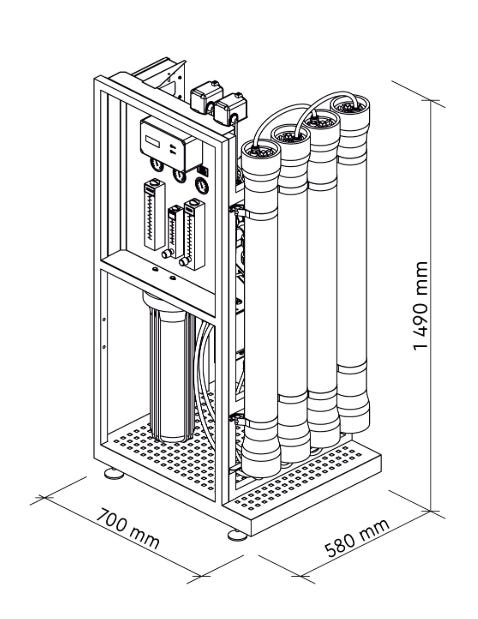 1 490 mm

700 mm

580 mm