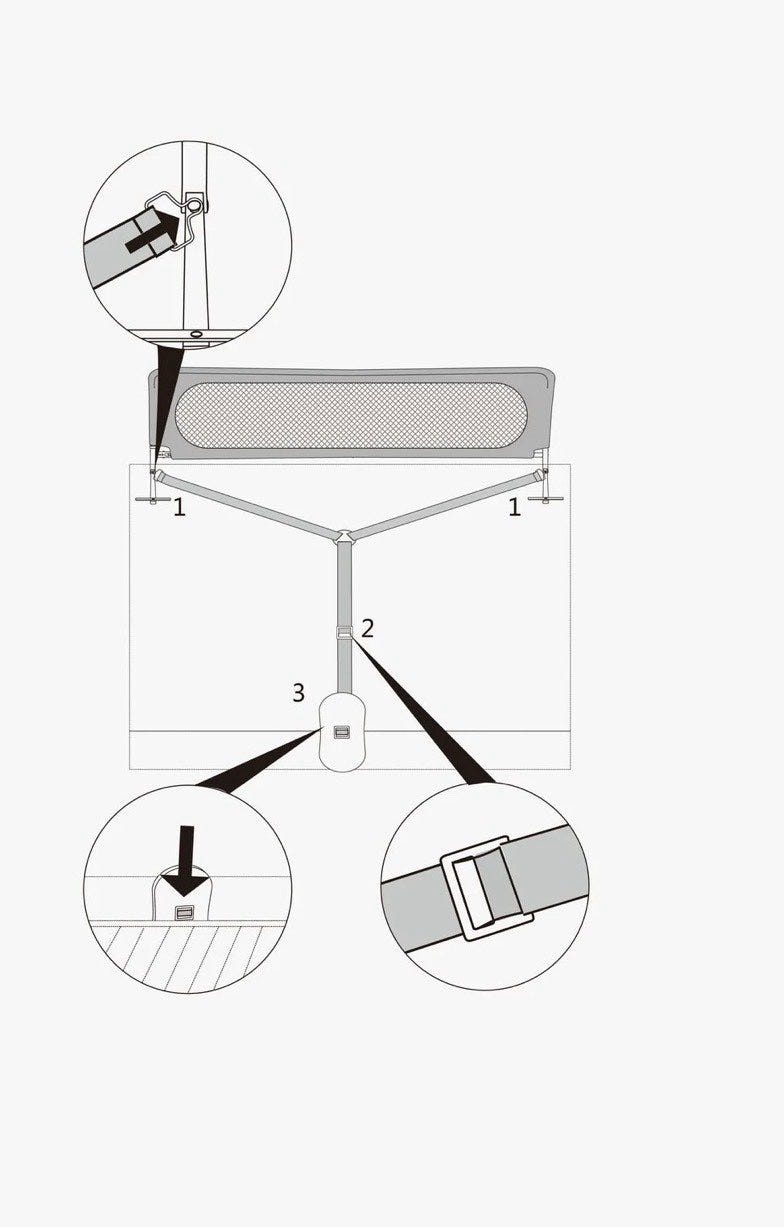 1
1
2
3