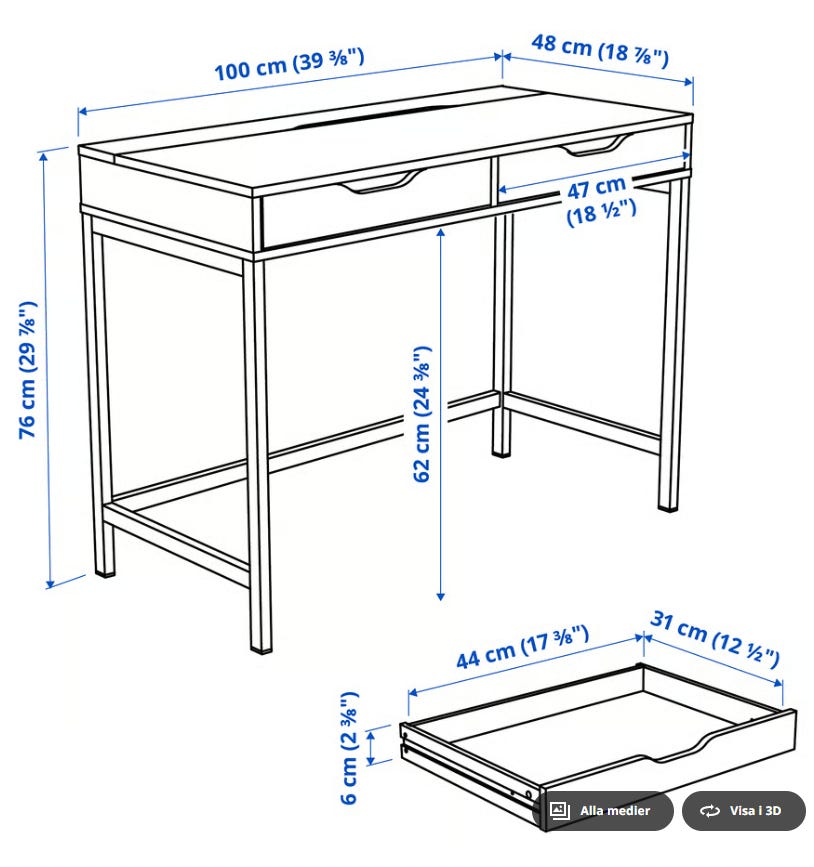 100 cm (39 ⅜")

48 cm (18 ⅞")

47 cm (18 ½")

76 cm (29 ⅞")

62 cm (24 ⅜")

44 cm (17 ⅜")

31 cm (12 ½")

6 cm (2 ⅜")

Alla medier

Visa i 3D