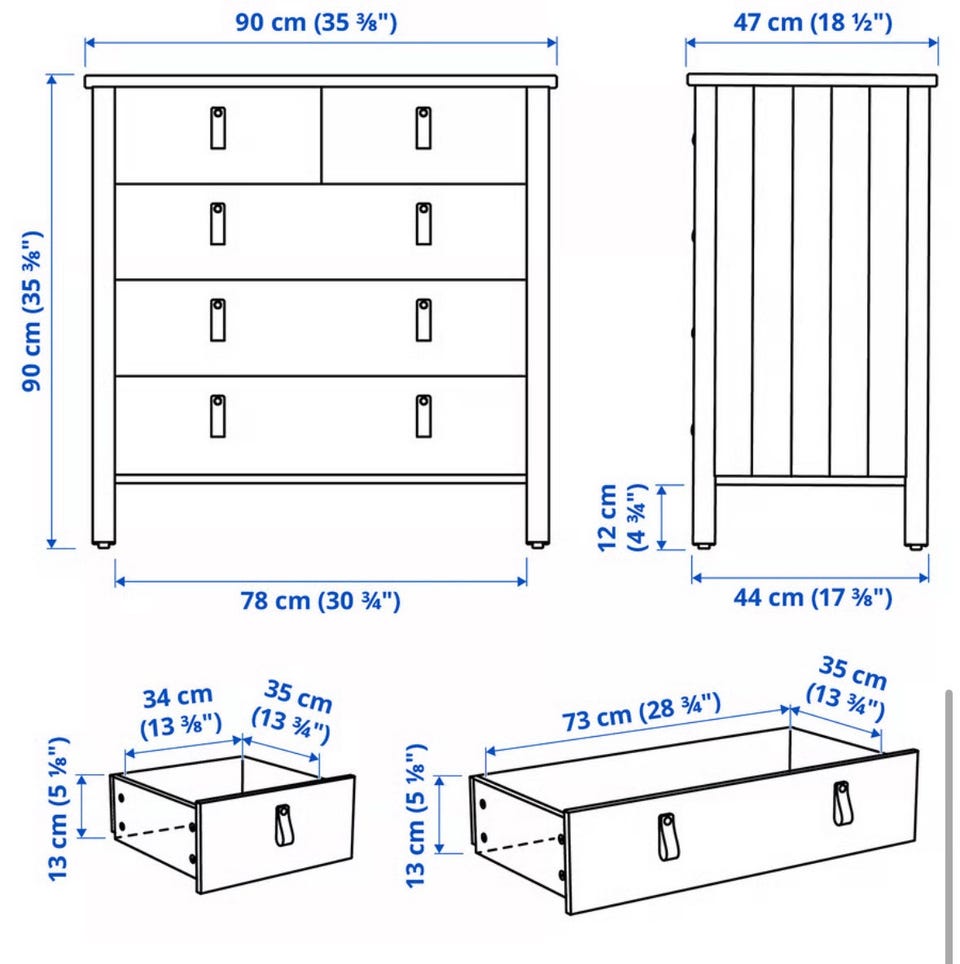 90 cm (35 ⅜")

47 cm (18 ½")

90 cm (35 ⅜")

12 cm (4 ¾")

78 cm (30 ¾")

44 cm (17 ⅜")

34 cm (13 ⅜")

35 cm (13 ¾")

13 cm (5 ⅛")

73 cm (28 ¾")

35 cm (13 ¾")

13 cm (5 ⅛")