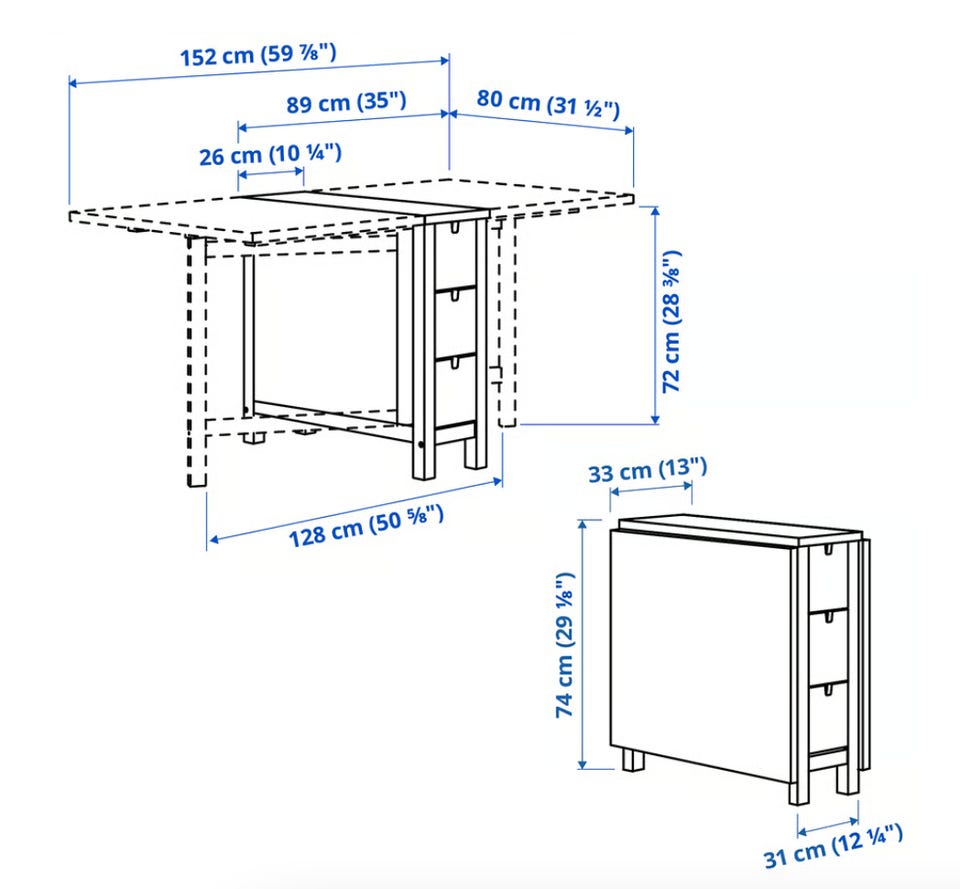 152 cm (59 ⅞")
89 cm (35")
80 cm (31 ½")
26 cm (10 ¼")
72 cm (28 ⅜")
128 cm (50 ⅝")
33 cm (13")
74 cm (29 ⅛")
31 cm (12 ¼")