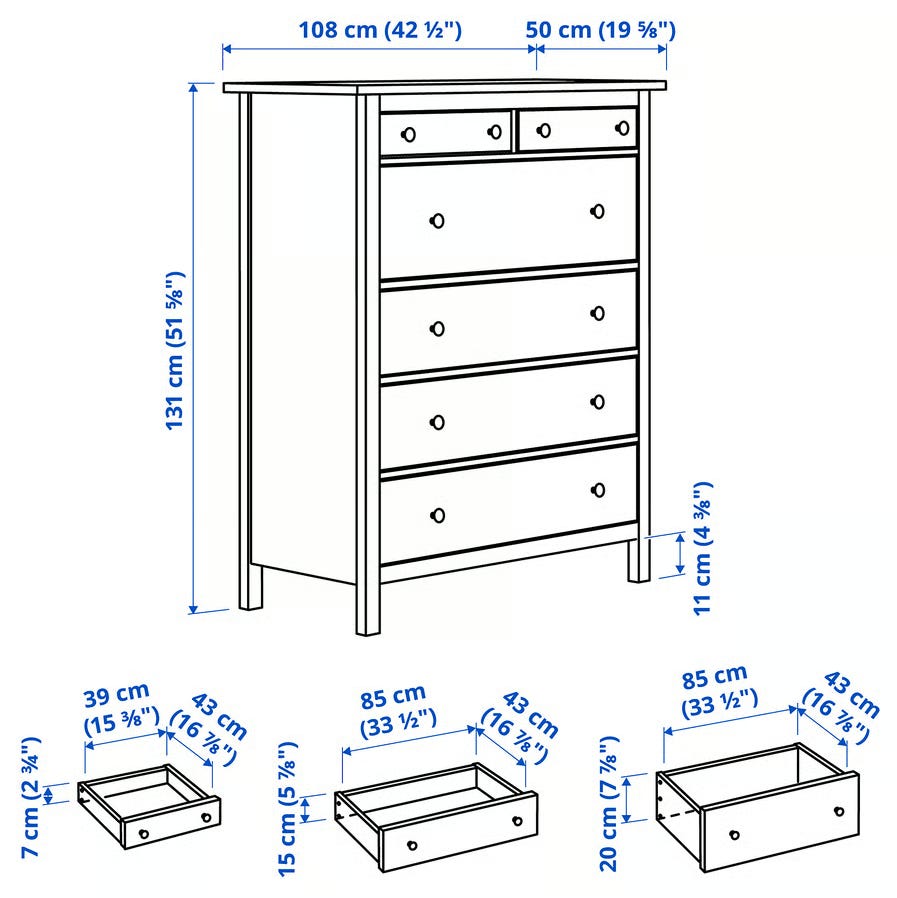 108 cm (42 ½")
50 cm (19 ⅝")
131 cm (51 ⅝")
11 cm (4 ⅜")
39 cm (15 ⅜")
43 cm (16 ⅞")
7 cm (2 ¾")
85 cm (33 ½")
43 cm (16 ⅞")
15 cm (5 ⅞")
85 cm (33 ½")
43 cm (16 ⅞")
20 cm (7 ⅞")