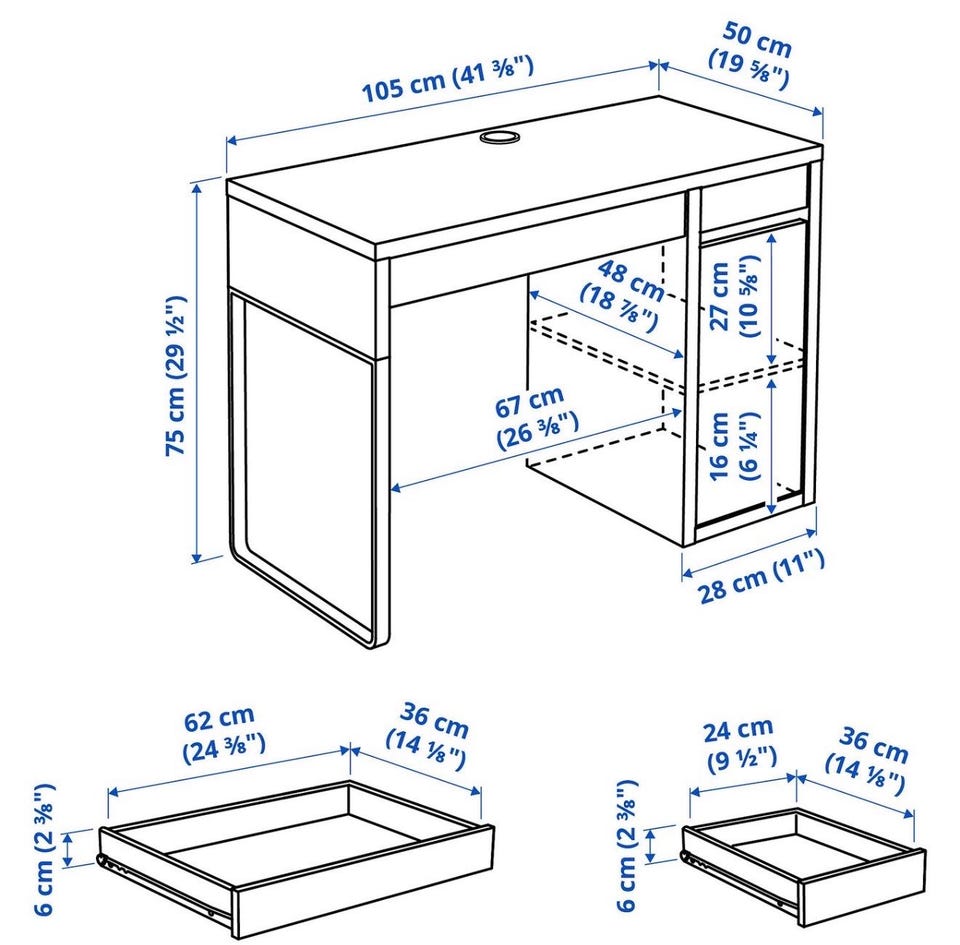 105 cm (41 ⅜")

50 cm (19 ⅝")

75 cm (29 ½")

48 cm (18 ⅞")

27 cm (10 ⅝")

67 cm (26 ⅜")

16 cm (6 ¼")

28 cm (11")

62 cm (24 ⅜")

36 cm (14 ⅛")

6 cm (2 ⅜")

24 cm (9 ½")

36 cm (14 ⅛")

6 cm (2 ⅜")