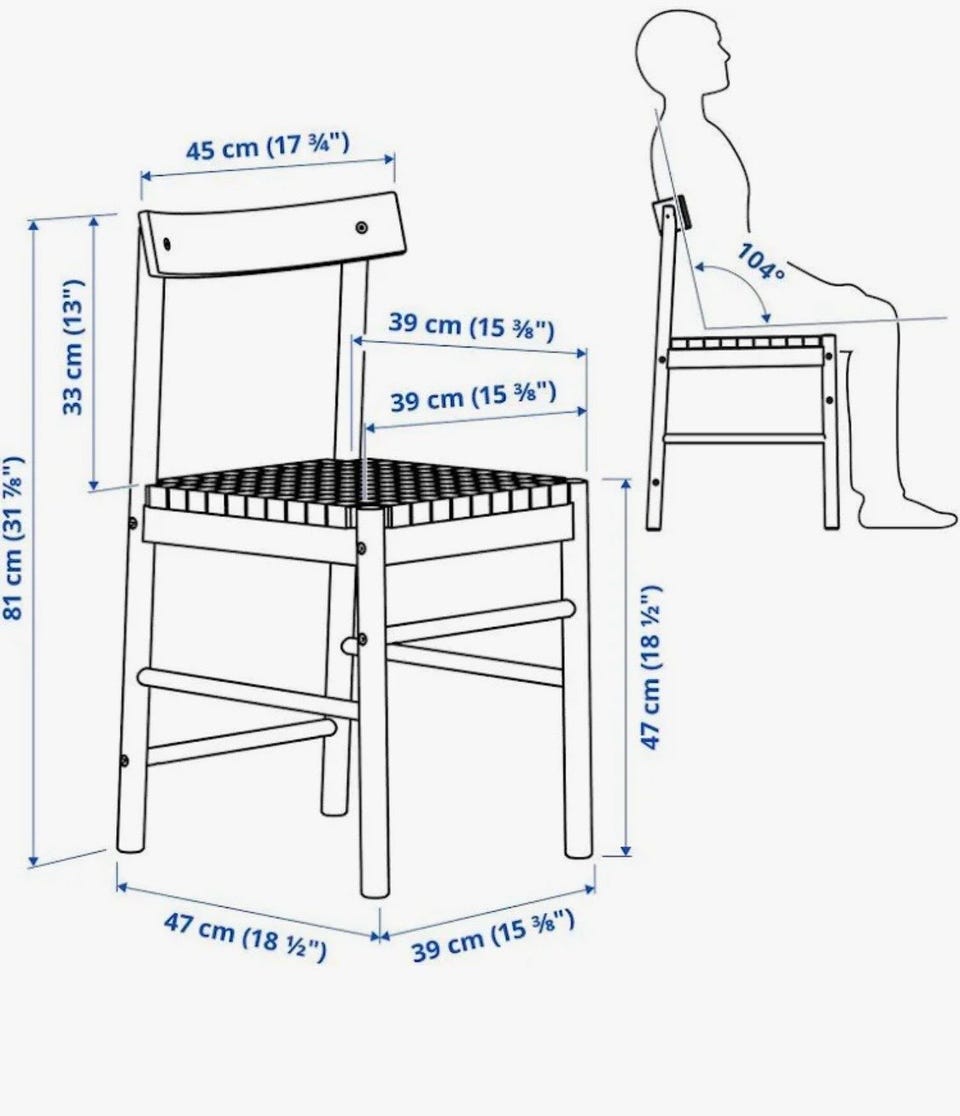 45 cm (17 ¾")

104°

33 cm (13")

39 cm (15 ⅜")

39 cm (15 ⅜")

81 cm (31 ⅞")

47 cm (18 ½")

47 cm (18 ½")

39 cm (15 ⅜")