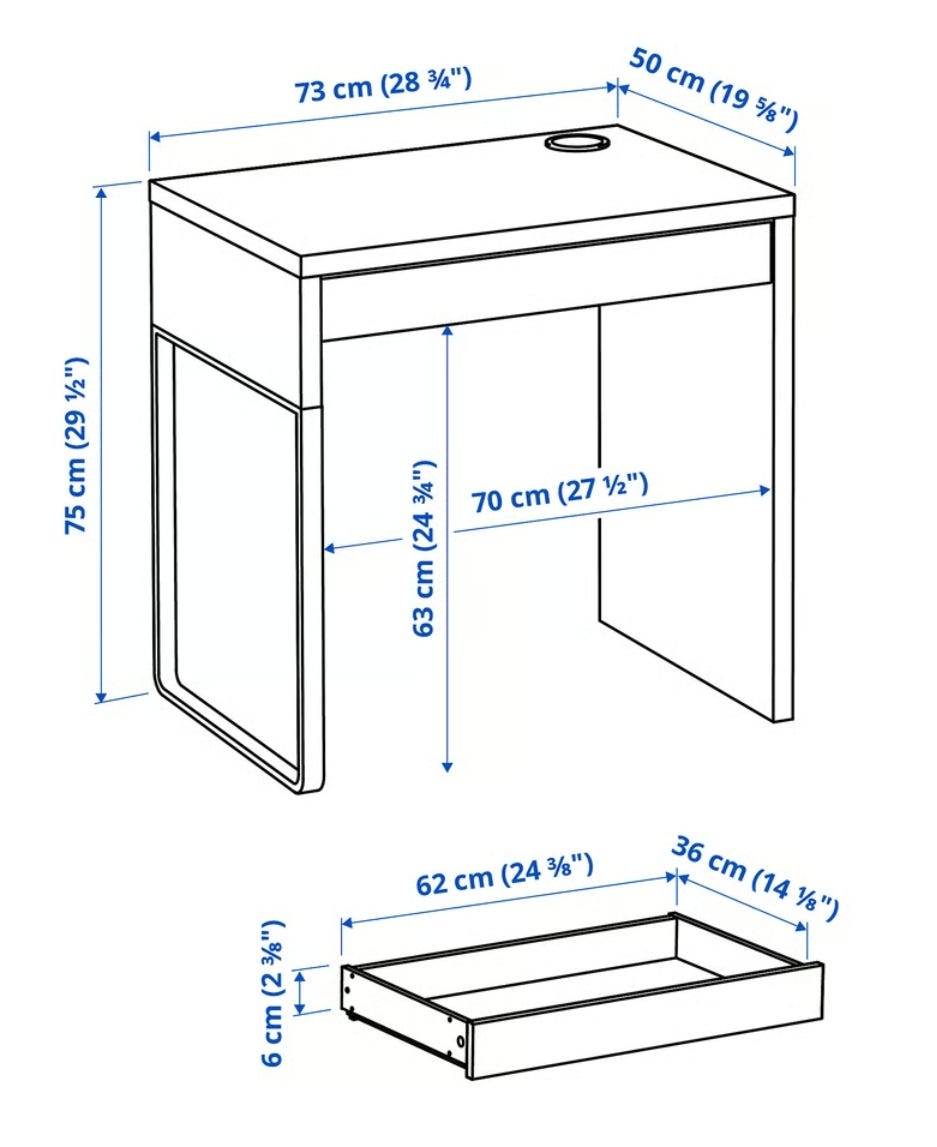 73 cm (28 ¾")

50 cm (19 ⅝")

75 cm (29 ½")

63 cm (24 ¾")

70 cm (27 ½")

62 cm (24 ⅜")

36 cm (14 ⅛")

6 cm (2 ⅜")