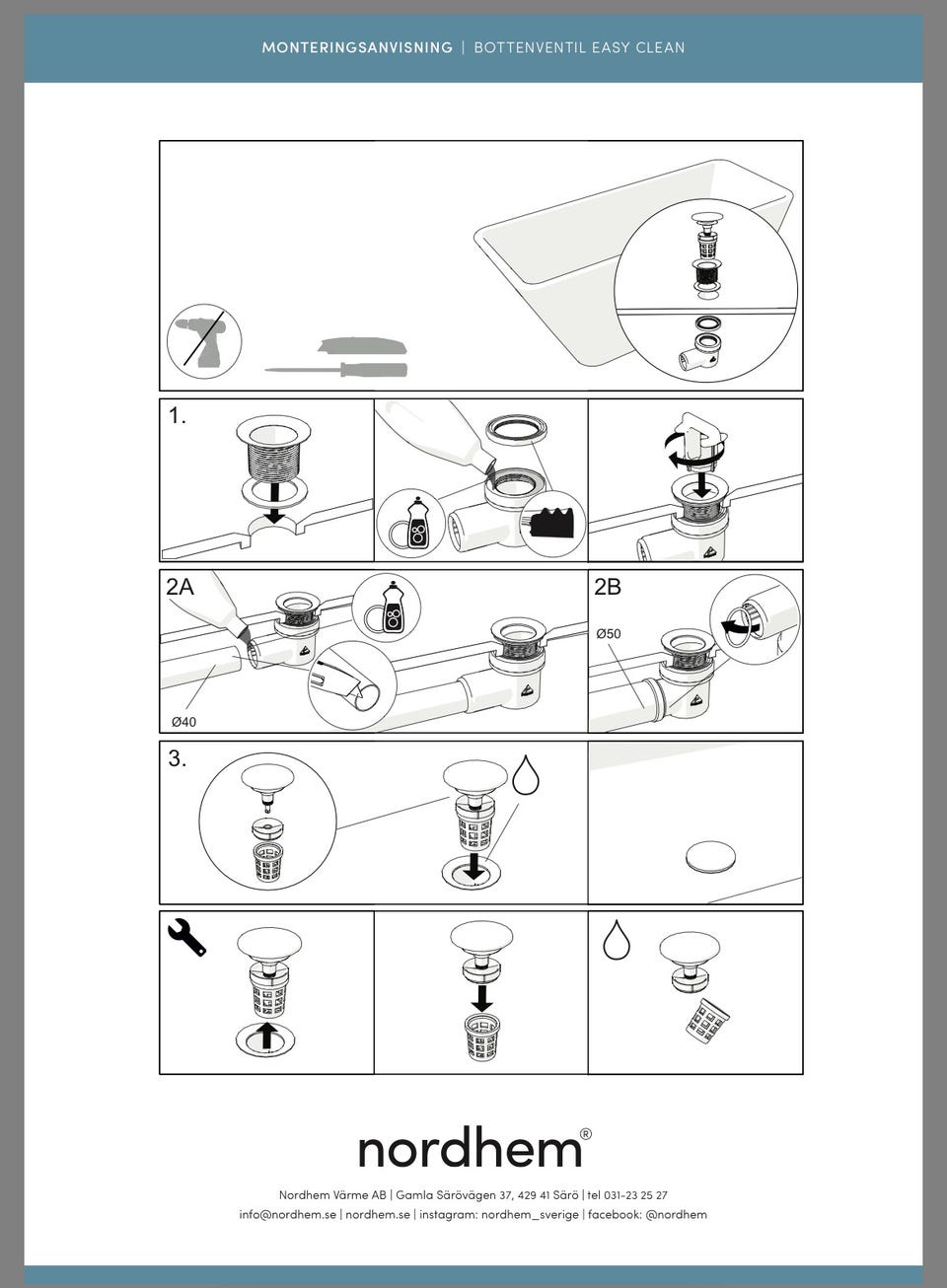 MONTERINGSANVISNING | BOTTENVENTIL EASY CLEAN

1.

2A

Ø40

2B

Ø50

3.

nordhem®

Nordhem Värme AB | Gamla Särövägen 37, 429 41 Särö | tel 031-23 25 27
info@nordhem.se | nordhem.se | instagram: nordhem_sverige | facebook: @nordhem