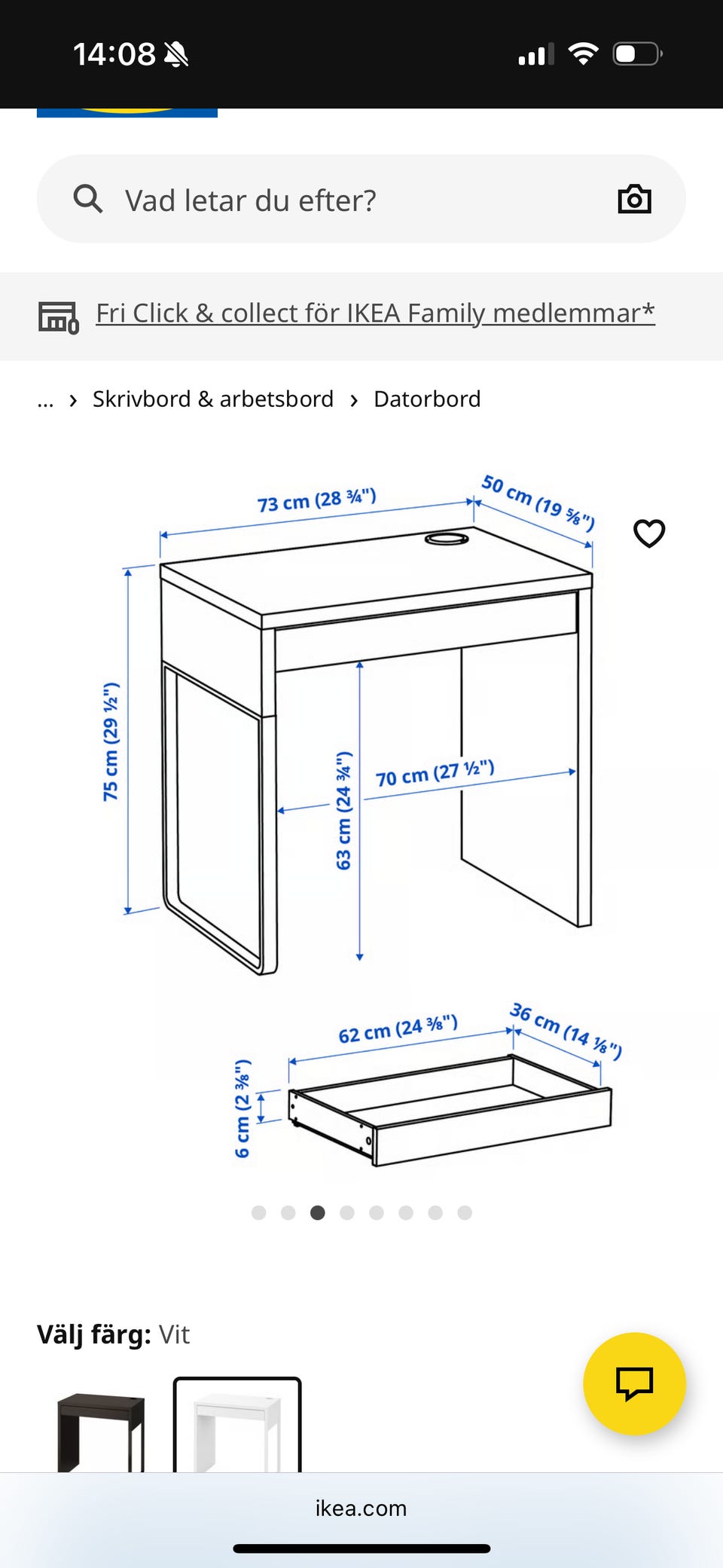 14:08

Vad letar du efter?

Fri Click & collect för IKEA Family medlemmar*

... › Skrivbord & arbetsbord › Datorbord

73 cm (28 ¾")
50 cm (19 ⅝")
75 cm (29 ½")
63 cm (24 ¾")
70 cm (27 ½")

62 cm (24 ⅜")
36 cm (14 ⅛")
6 cm (2 ⅜")

Välj färg: Vit

ikea.com