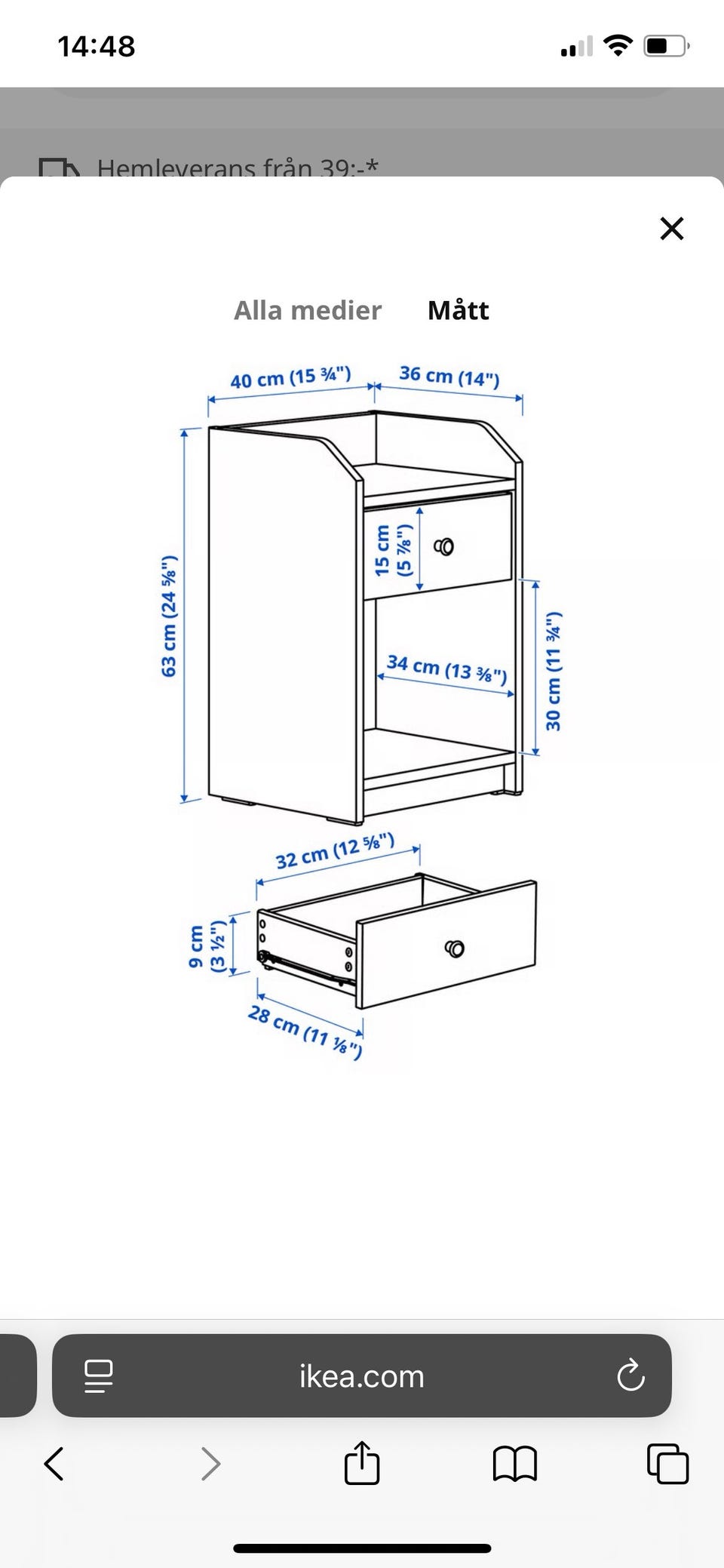 14:48

Hemleverans från 39:-*

Alla medier Mått

40 cm (15 ¾")
36 cm (14")
63 cm (24 ⅝")
15 cm (5 ⅞")
34 cm (13 ⅜")
30 cm (11 ¾")
32 cm (12 ⅝")
9 cm (3 ½")
28 cm (11 ⅛")

ikea.com