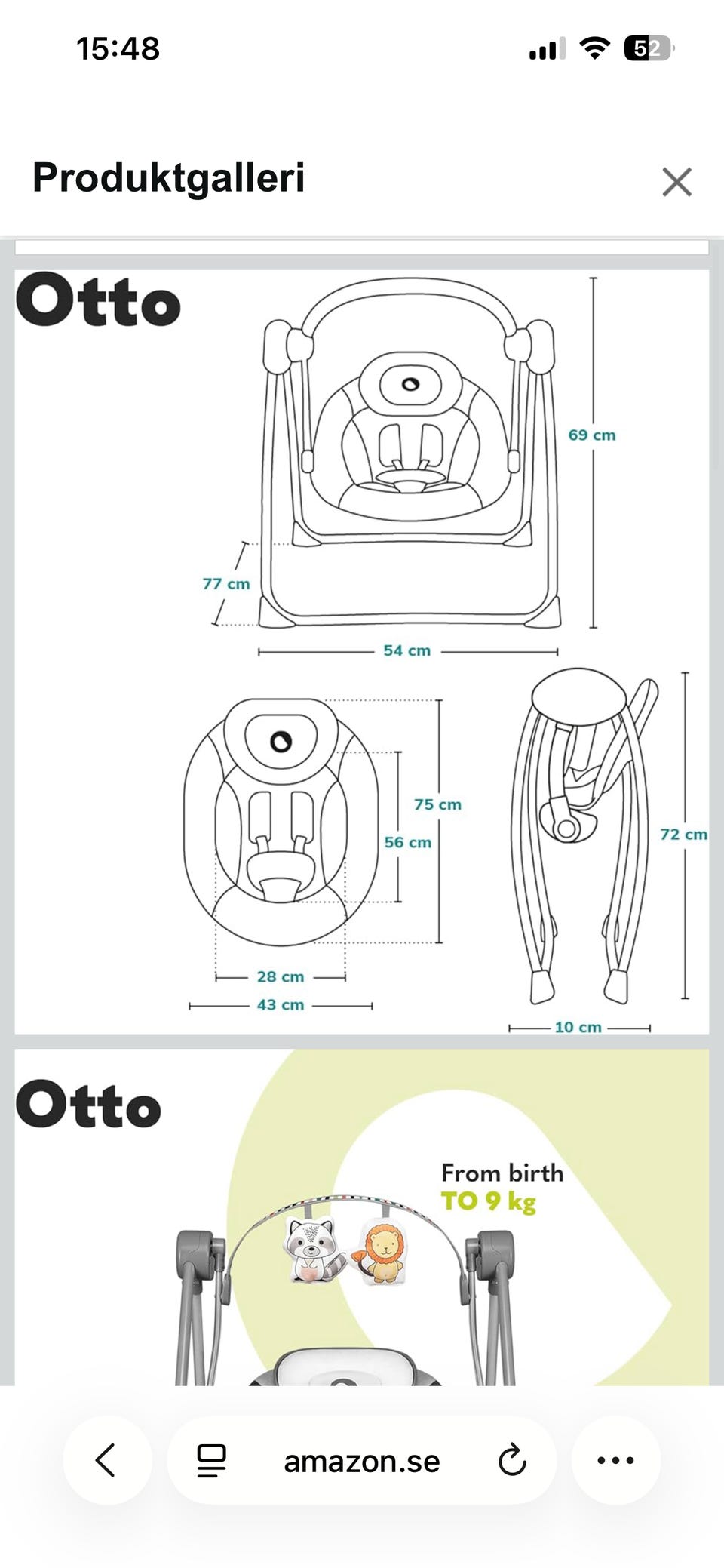 15:48

52

Produktgalleri

Otto

69 cm

77 cm

54 cm

75 cm

56 cm

72 cm

28 cm

43 cm

10 cm

Otto

From birth
TO 9 kg

amazon.se