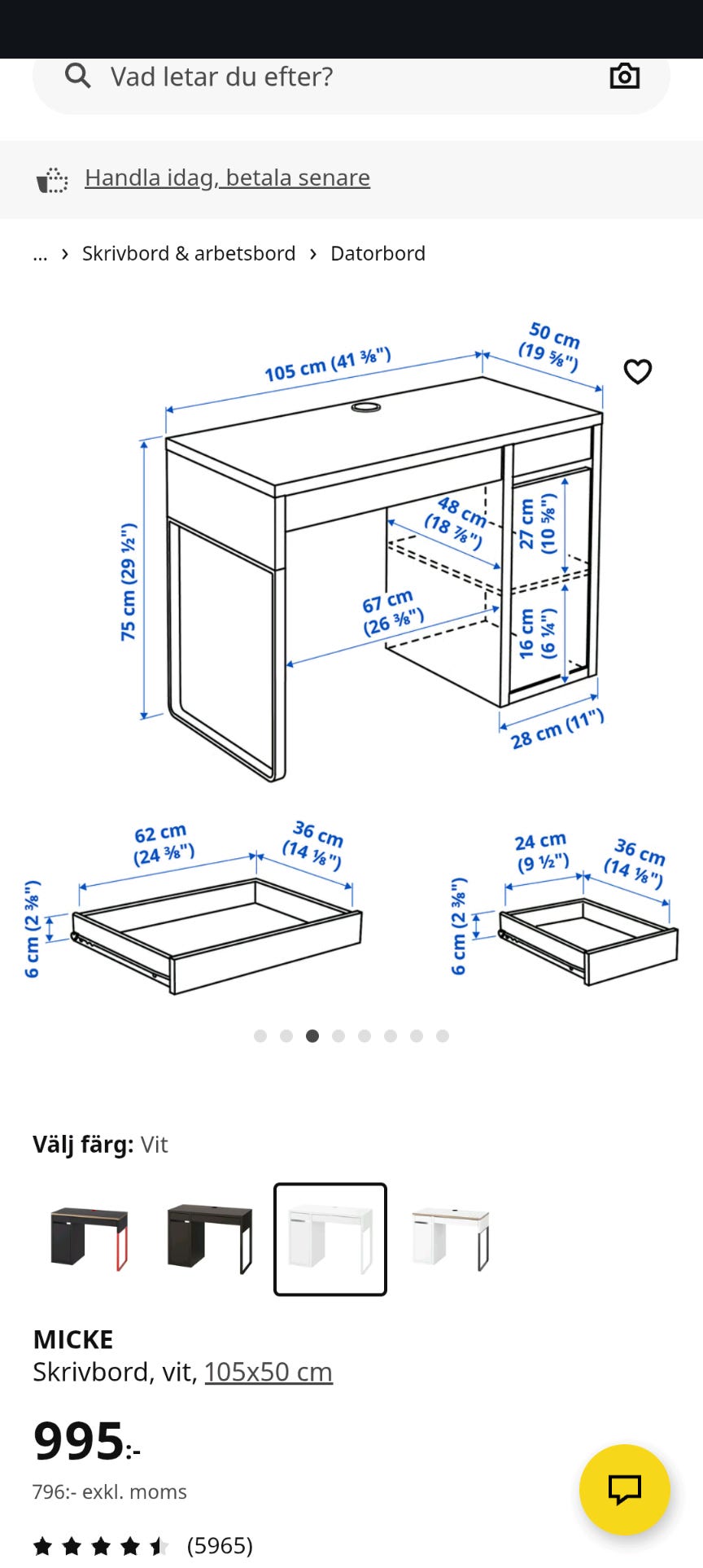 Vad letar du efter?

Handla idag, betala senare

... › Skrivbord & arbetsbord › Datorbord

105 cm (41 ⅜")
50 cm (19 ⅝")
75 cm (29 ½")
48 cm (18 ⅞")
27 cm (10 ⅝")
67 cm (26 ⅜")
16 cm (6 ¼")
28 cm (11")

62 cm (24 ⅜")
36 cm (14 ⅛")
6 cm (2 ⅜")

24 cm (9 ½")
36 cm (14 ⅛")
6 cm (2 ⅜")

Välj färg: Vit

MICKE
Skrivbord, vit, 105x50 cm

995:-

796:- exkl. moms

(5965)