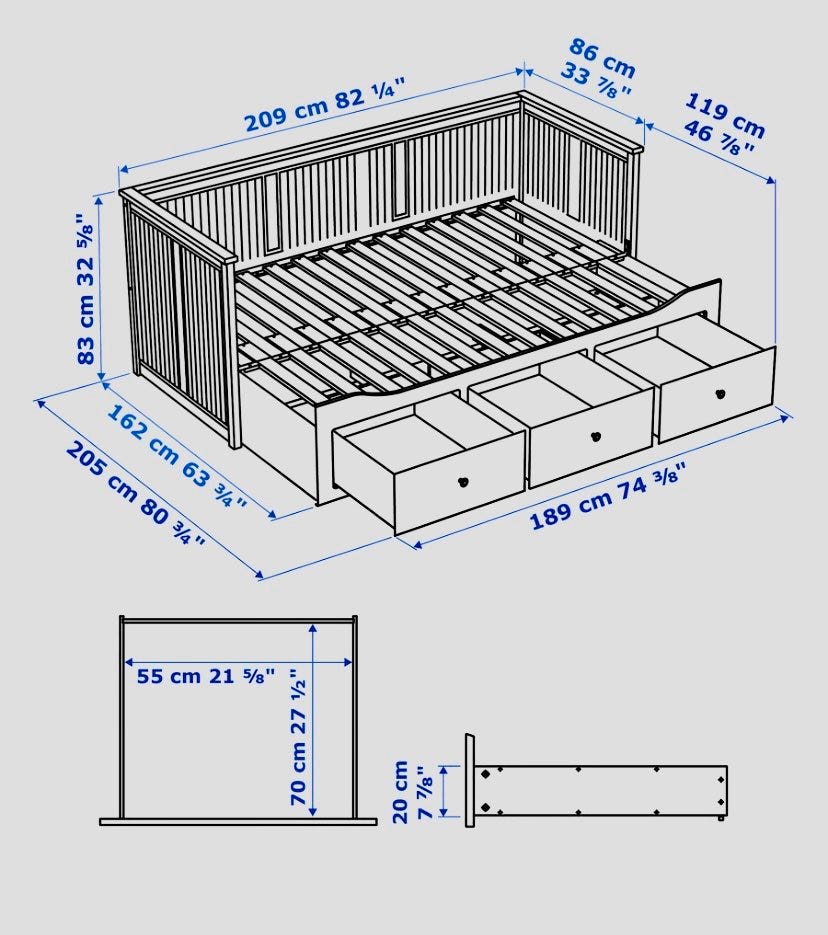 209 cm 82 ¼"
86 cm
33 ⅞"
119 cm
46 ⅞"
83 cm 32 ⅝"
162 cm 63 ¾"
205 cm 80 ¾"
189 cm 74 ⅜"
55 cm 21 ⅝"
70 cm 27 ½"
20 cm
7 ⅞"