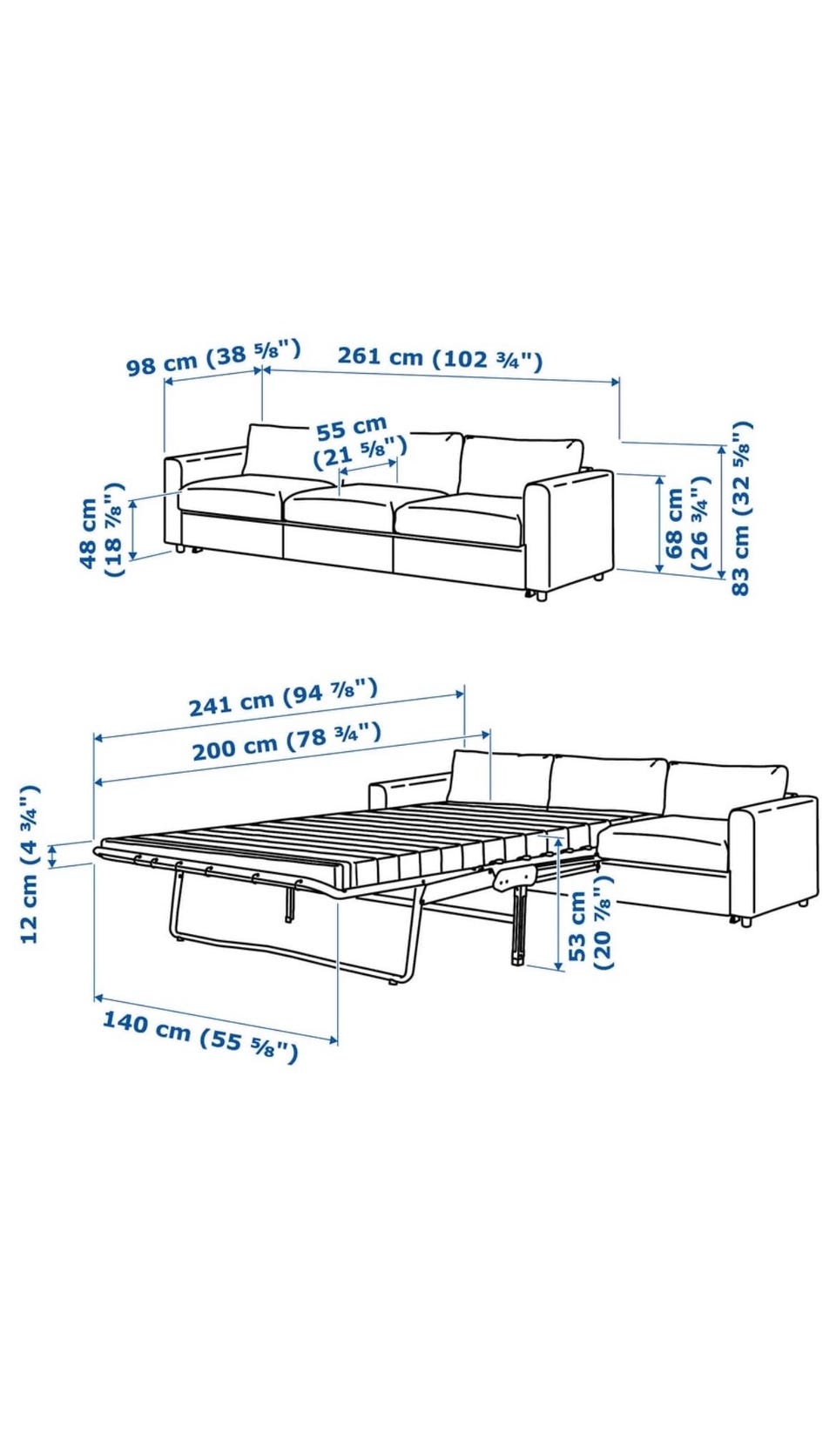 98 cm (38 ⅝")
261 cm (102 ¾")
55 cm (21 ⅝")
48 cm (18 ⅞")
68 cm (26 ¾")
83 cm (32 ⅝")

241 cm (94 ⅞")
200 cm (78 ¾")
12 cm (4 ¾")
53 cm (20 ⅞")
140 cm (55 ⅝")