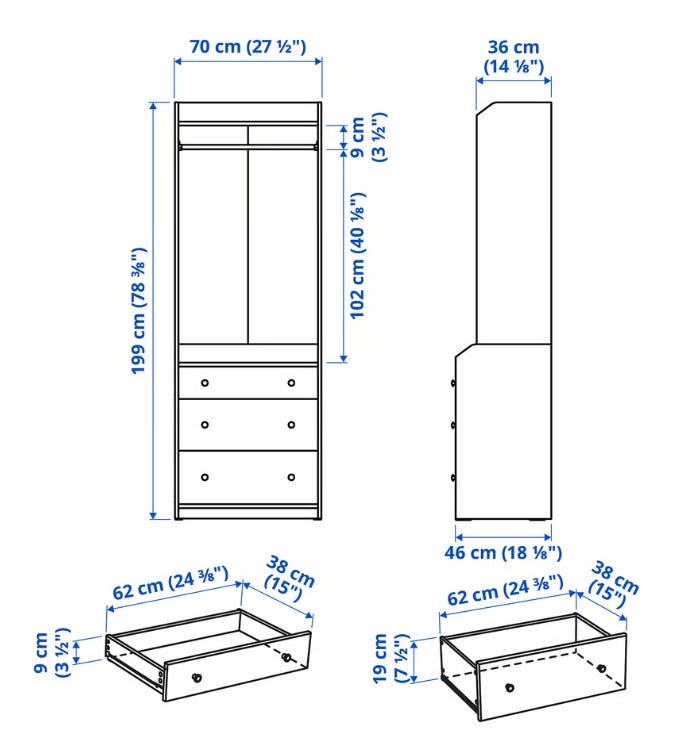 70 cm (27 ½")

36 cm (14 ⅛")

9 cm (3 ½")

102 cm (40 ⅛")

199 cm (78 ⅜")

46 cm (18 ⅛")

62 cm (24 ⅜")

38 cm (15")

9 cm (3 ½")

62 cm (24 ⅜")

38 cm (15")

19 cm (7 ½")