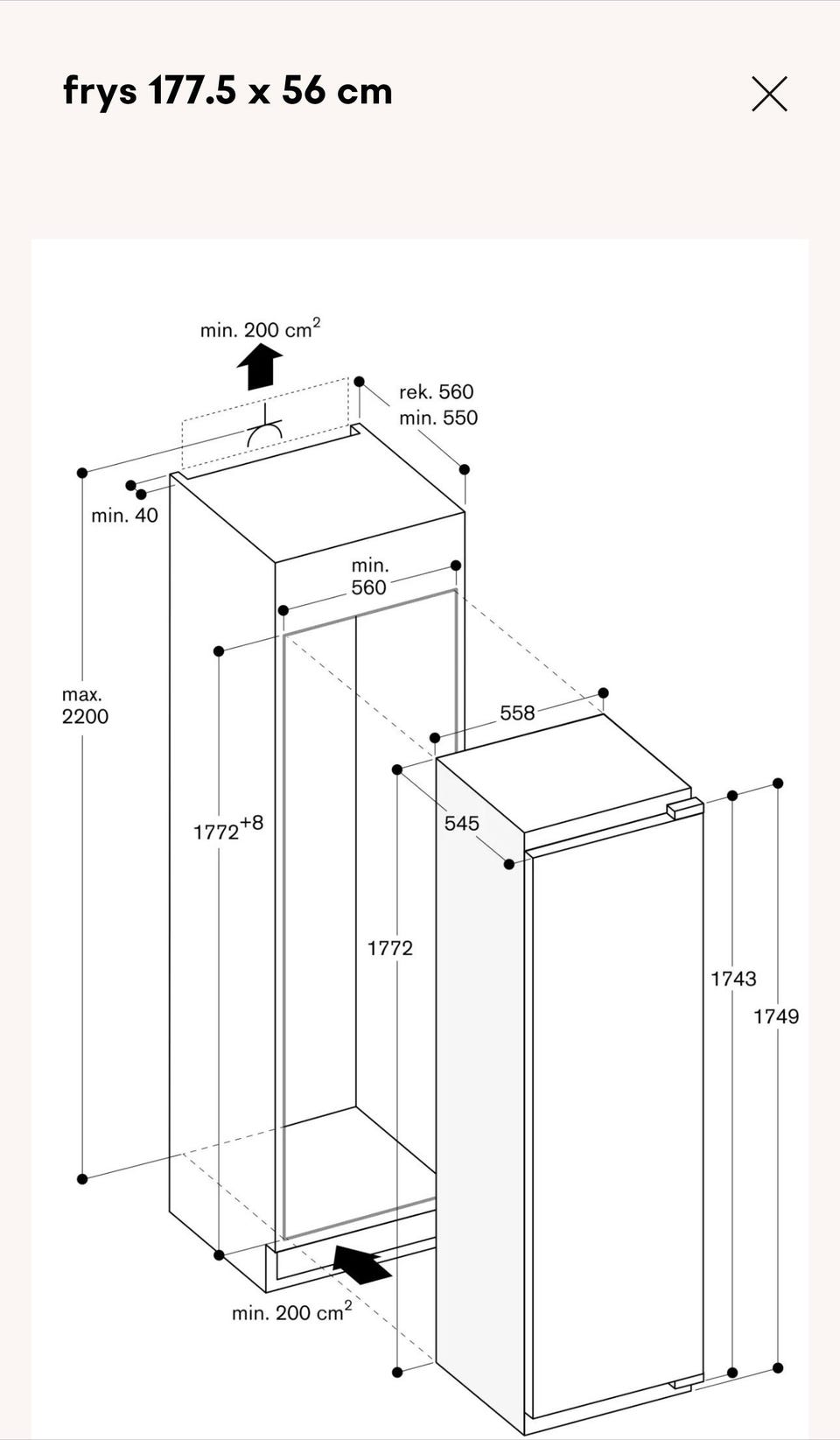 frys 177.5 x 56 cm

min. 200 $cm^2$

rek. 560
min. 550

min. 40

min.
560

max.
2200

558

$1772^{+8}$

545

1772

1743

1749

min. 200 $cm^2$