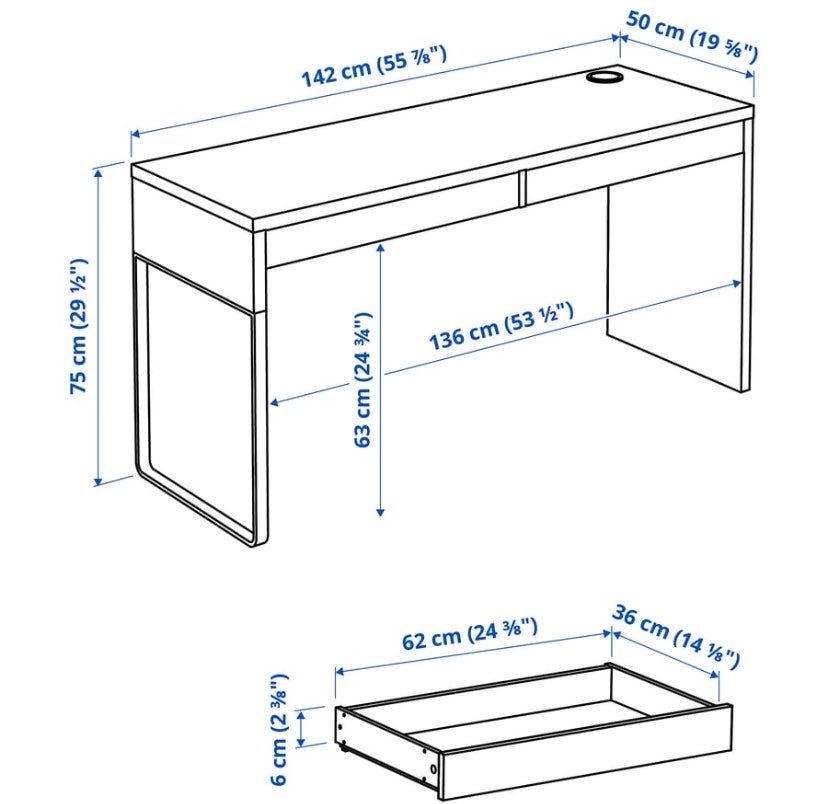 142 cm (55 ⅞")
50 cm (19 ⅝")
75 cm (29 ½")
63 cm (24 ¾")
136 cm (53 ½")
62 cm (24 ⅜")
36 cm (14 ⅛")
6 cm (2 ⅜")