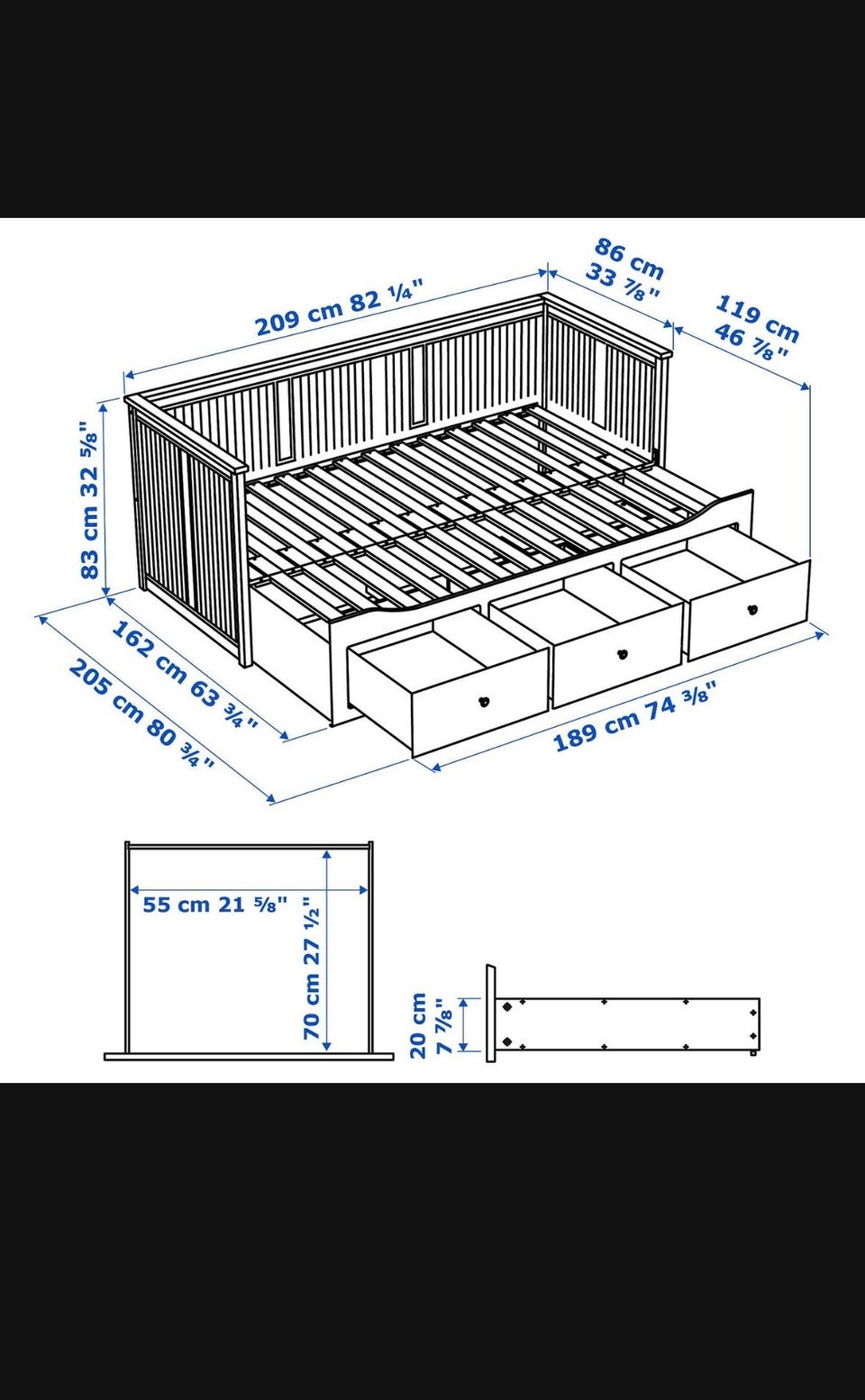 209 cm 82 ¼"

86 cm
33 ⅞"

119 cm
46 ⅞"

83 cm 32 ⅝"

162 cm 63 ¾"

205 cm 80 ¾"

189 cm 74 ⅜"

55 cm 21 ⅝"

70 cm 27 ½"

20 cm
7 ⅞"