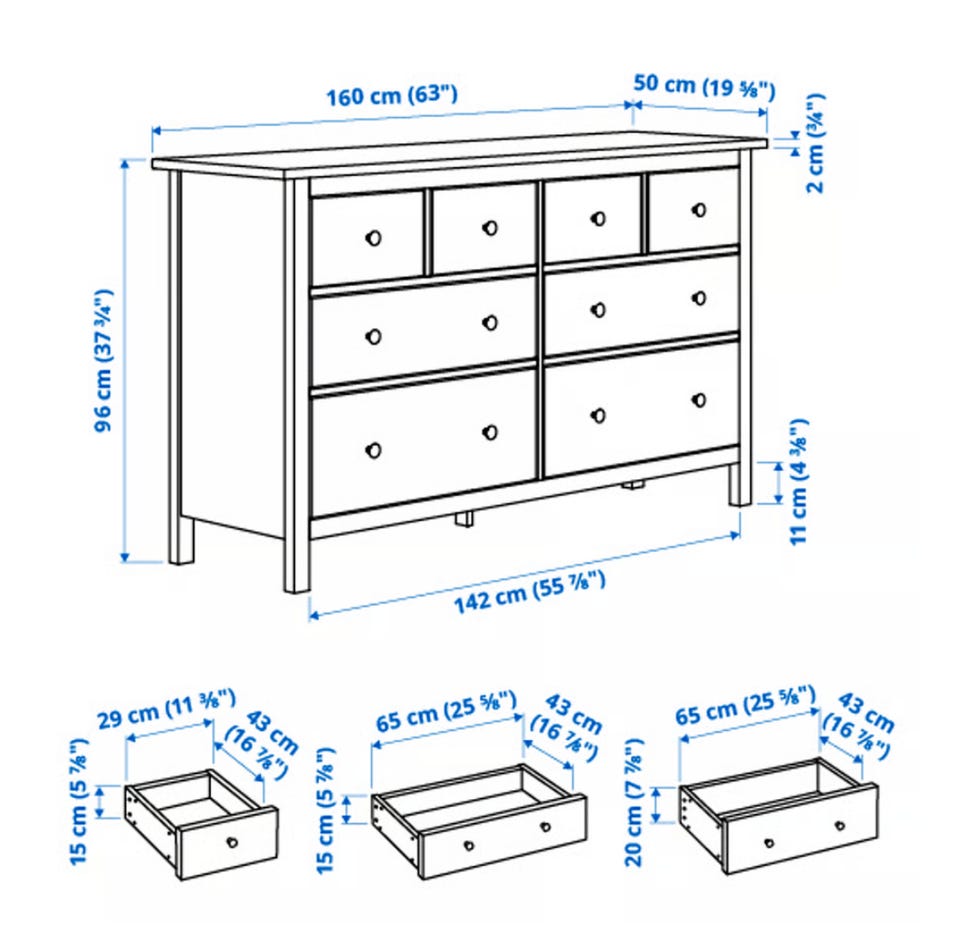 160 cm (63")

50 cm (19 ⅝")

2 cm (¾")

96 cm (37 ¾")

11 cm (4 ⅜")

142 cm (55 ⅞")

29 cm (11 ⅜")

43 cm (16 ⅞")

15 cm (5 ⅞")

65 cm (25 ⅝")

43 cm (16 ⅞")

15 cm (5 ⅞")

65 cm (25 ⅝")

43 cm (16 ⅞")

20 cm (7 ⅞")