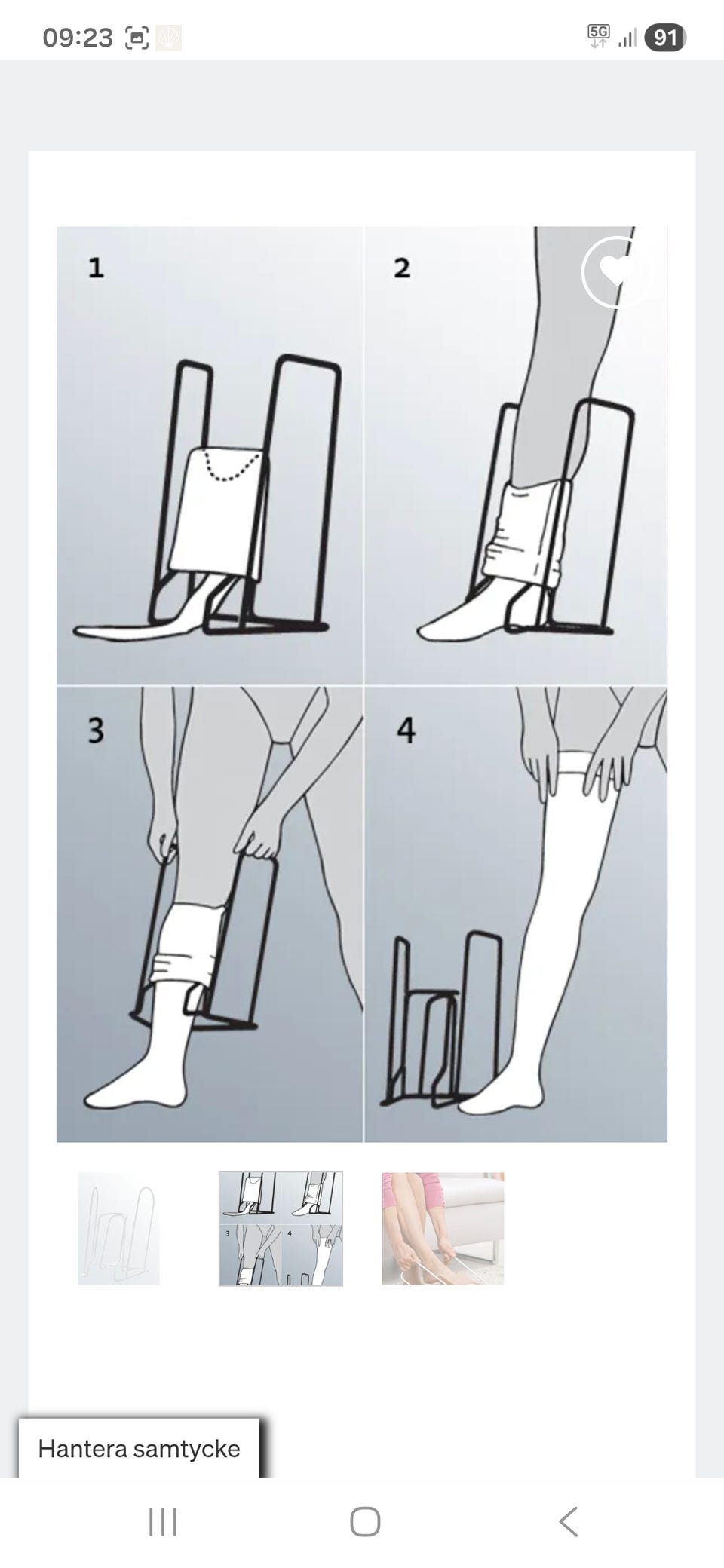 09:23

5G

91

1

2

3

4

3

4

Hantera samtycke