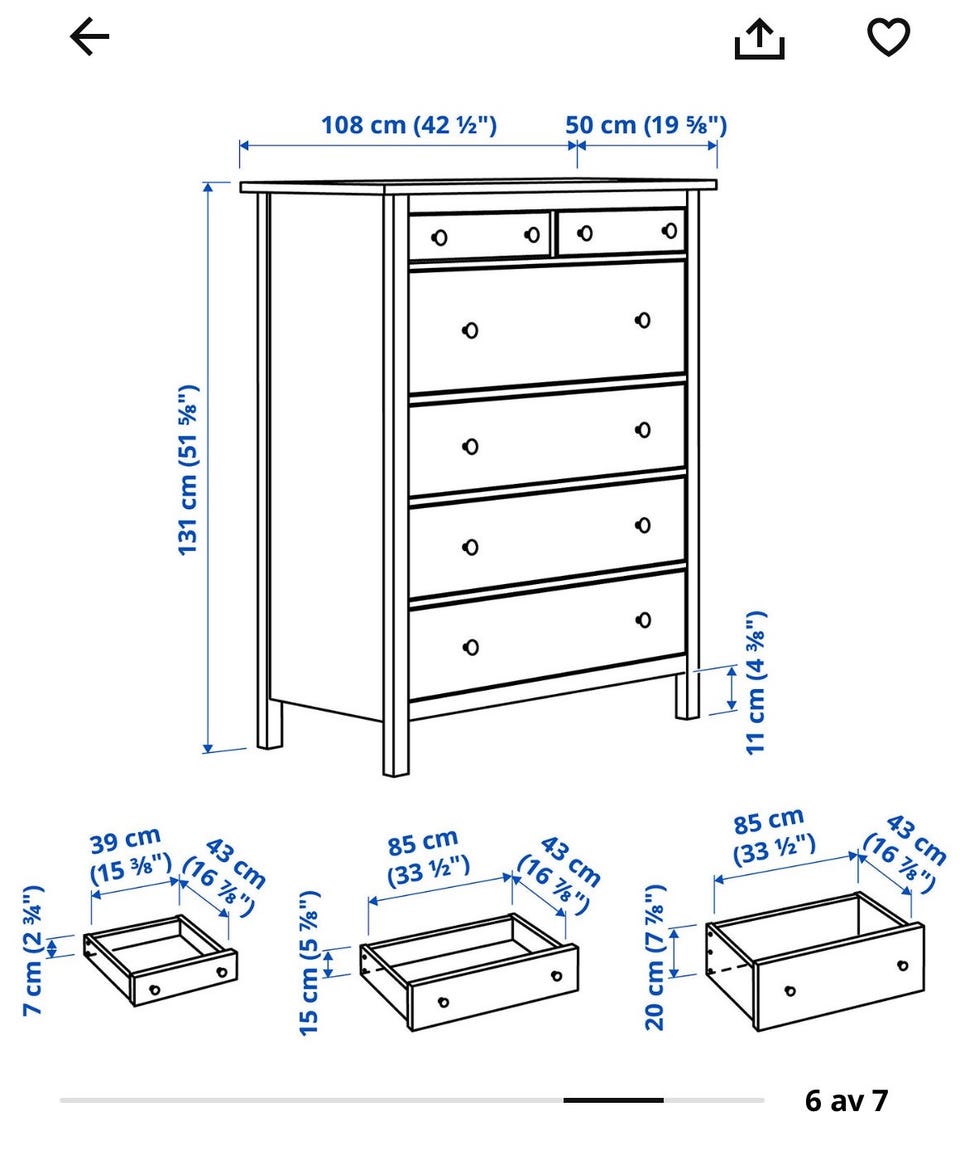 108 cm (42 ½")
50 cm (19 ⅝")
131 cm (51 ⅝")
11 cm (4 ⅜")

39 cm (15 ⅜")
43 cm (16 ⅞")
7 cm (2 ¾")

85 cm (33 ½")
43 cm (16 ⅞")
15 cm (5 ⅞")

85 cm (33 ½")
43 cm (16 ⅞")
20 cm (7 ⅞")

6 av 7