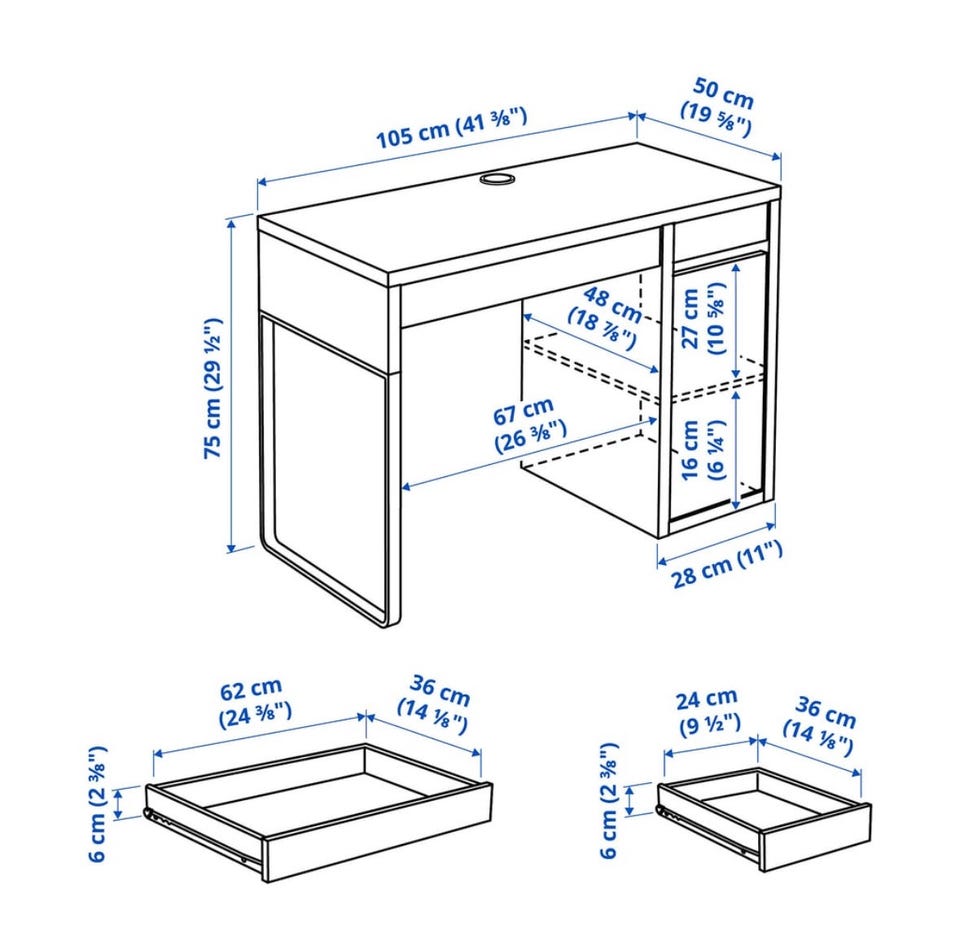 105 cm (41 ⅜")

50 cm (19 ⅝")

75 cm (29 ½")

48 cm (18 ⅞")

27 cm (10 ⅝")

67 cm (26 ⅜")

16 cm (6 ¼")

28 cm (11")

62 cm (24 ⅜")

36 cm (14 ⅛")

6 cm (2 ⅜")

24 cm (9 ½")

36 cm (14 ⅛")

6 cm (2 ⅜")