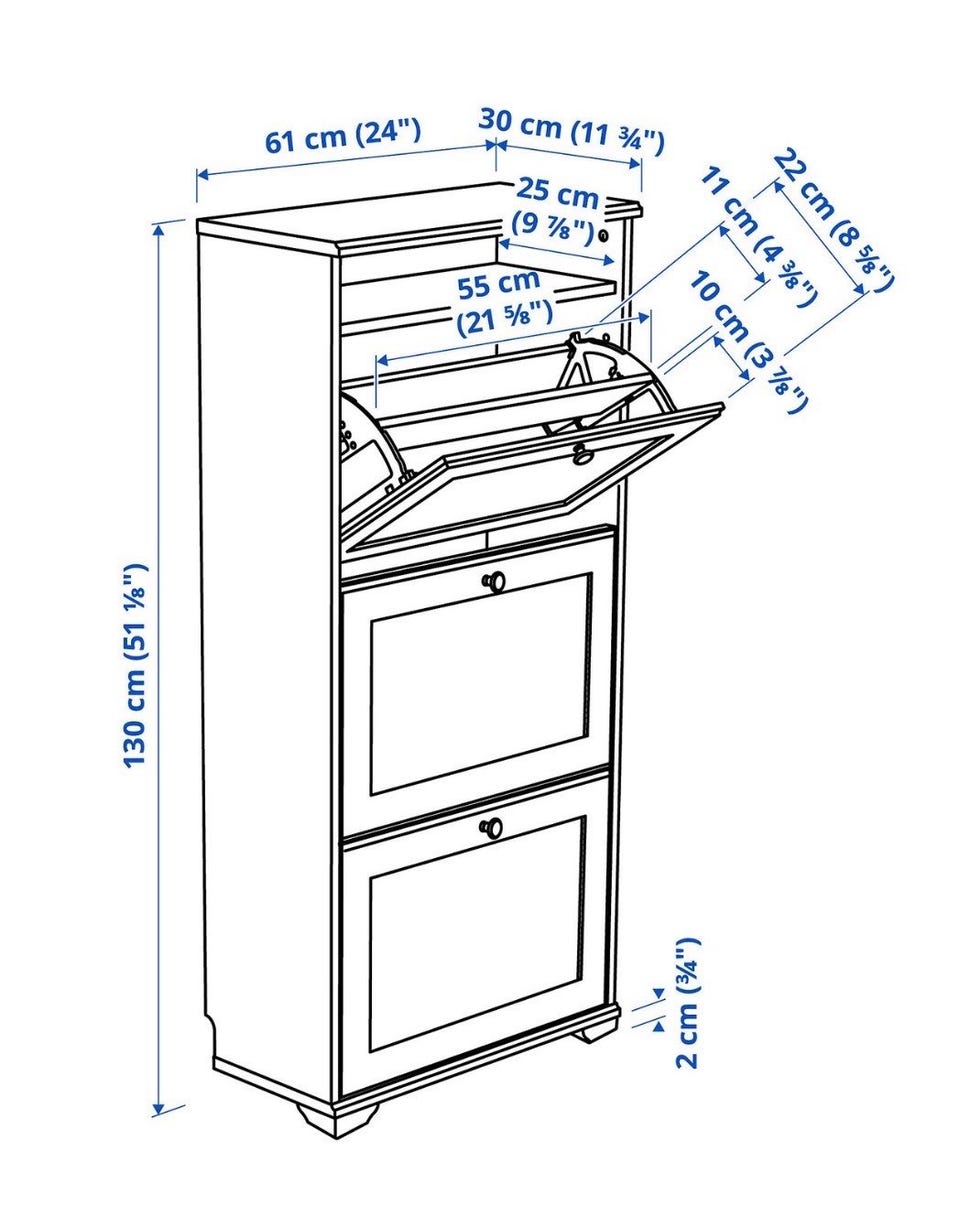 61 cm (24")
30 cm (11 ¾")
25 cm (9 ⅞")
55 cm (21 ⅝")
11 cm (4 ⅜")
22 cm (8 ⅝")
10 cm (3 ⅞")
130 cm (51 ⅛")
2 cm (¾")