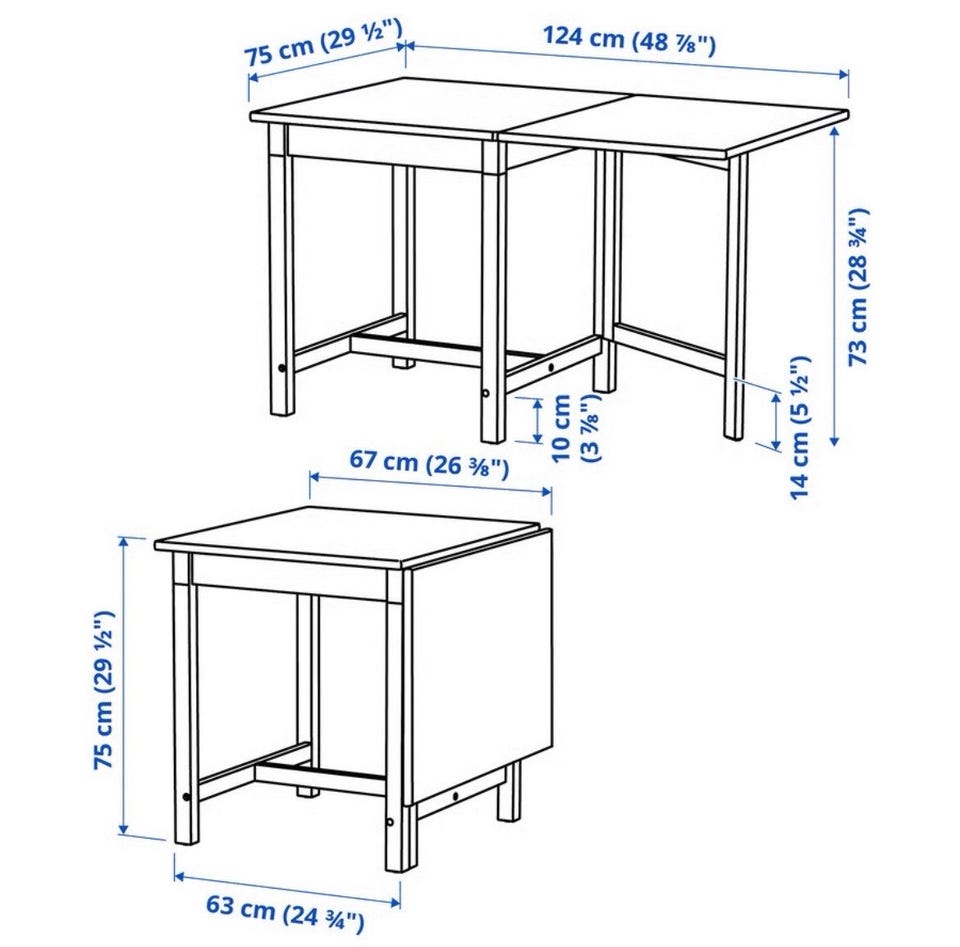 75 cm (29 ½")
124 cm (48 ⅞")
73 cm (28 ¾")
10 cm (3 ⅞")
14 cm (5 ½")
67 cm (26 ⅜")
75 cm (29 ½")
63 cm (24 ¾")