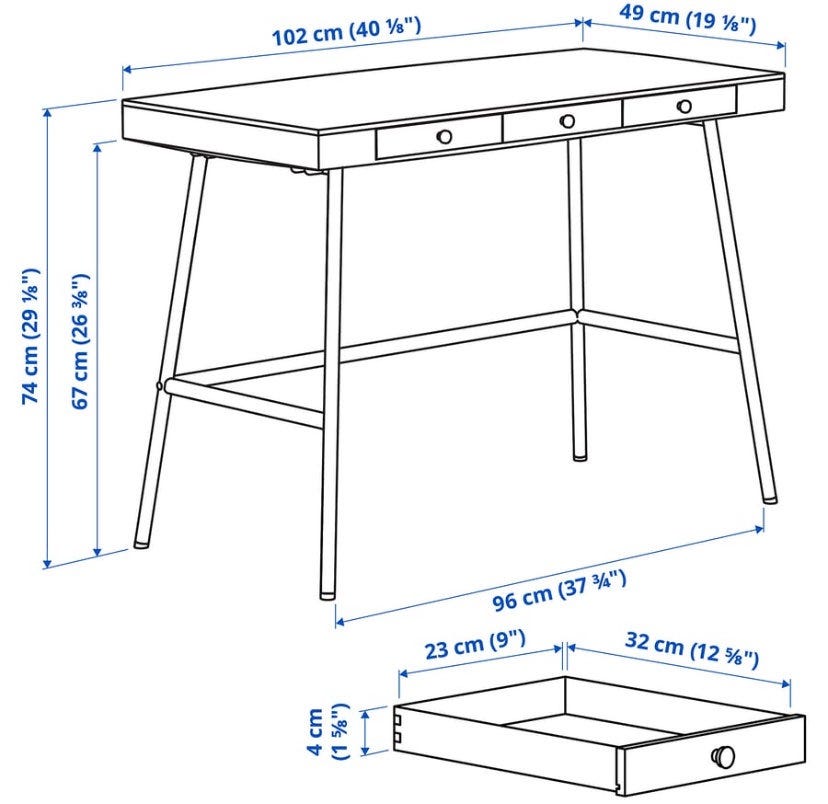 102 cm (40 ⅛")
49 cm (19 ⅛")
74 cm (29 ⅛")
67 cm (26 ⅜")
96 cm (37 ¾")
23 cm (9")
32 cm (12 ⅝")
4 cm (1 ⅝")