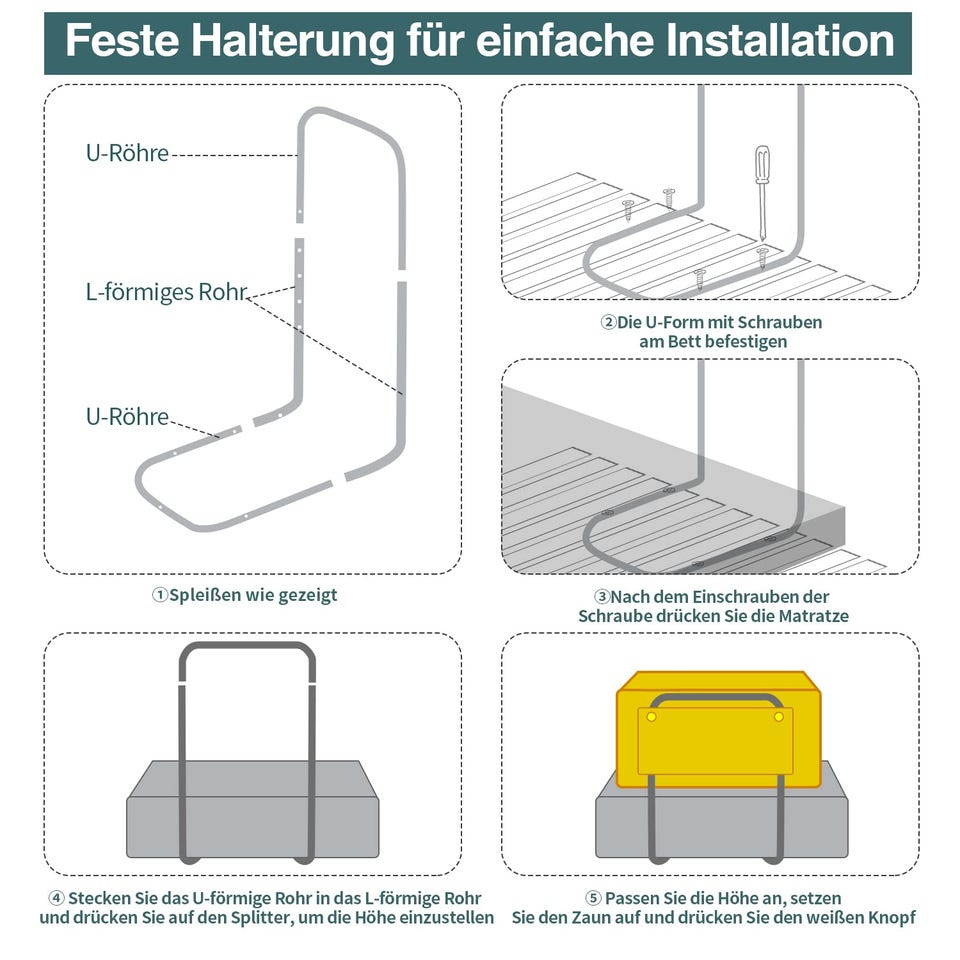 Feste Halterung für einfache Installation

U-Röhre

L-förmiges Rohr

U-Röhre

①Spleißen wie gezeigt

②Die U-Form mit Schrauben am Bett befestigen

③Nach dem Einschrauben der Schraube drücken Sie die Matratze

④ Stecken Sie das U-förmige Rohr in das L-förmige Rohr und drücken Sie auf den Splitter, um die Höhe einzustellen

⑤ Passen Sie die Höhe an, setzen Sie den Zaun auf und drücken Sie den weißen Knopf