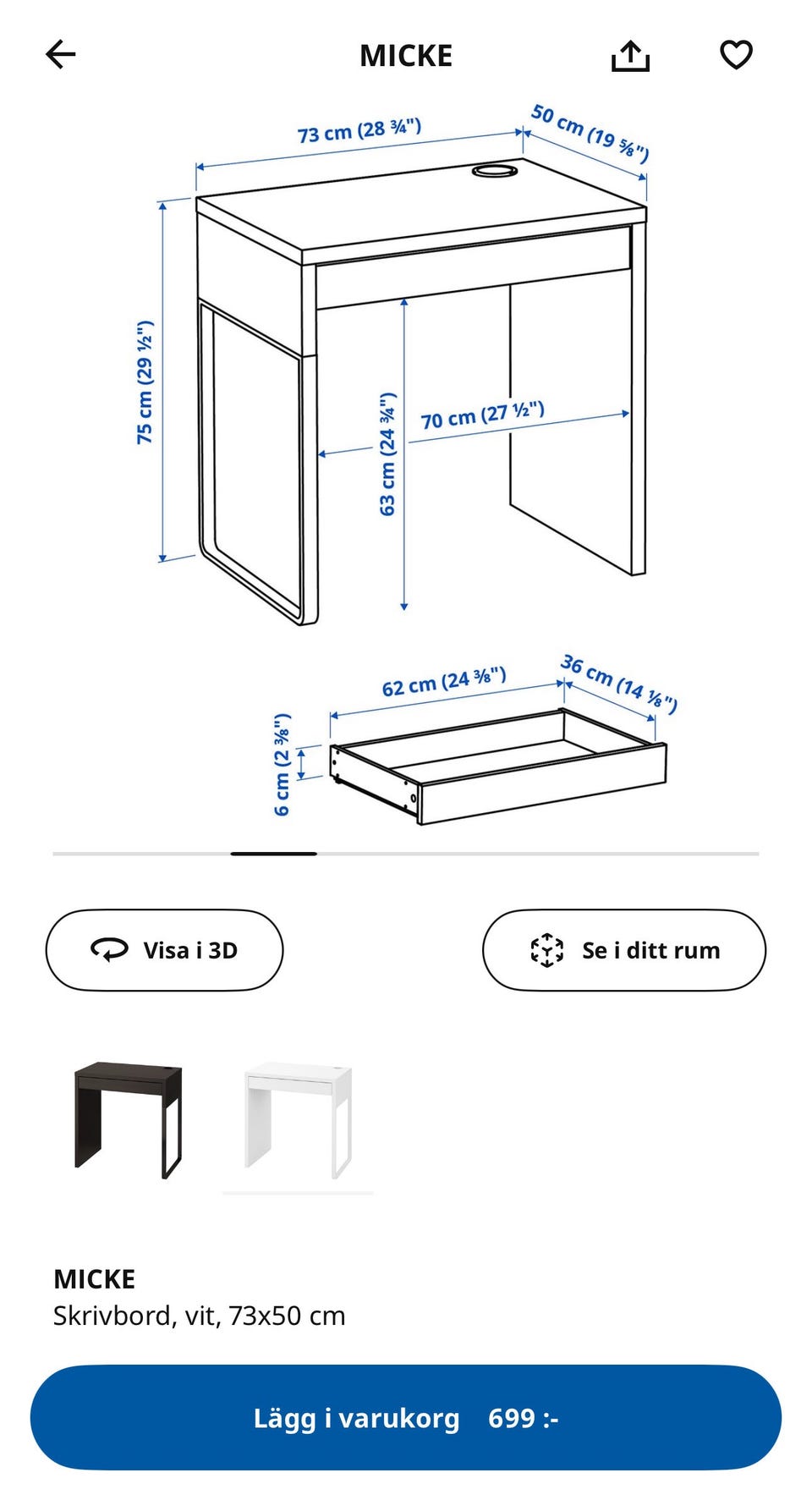 MICKE

73 cm (28 ¾")
50 cm (19 ⅝")
75 cm (29 ½")
63 cm (24 ¾")
70 cm (27 ½")

62 cm (24 ⅜")
36 cm (14 ⅛")
6 cm (2 ⅜")

Visa i 3D

Se i ditt rum

MICKE
Skrivbord, vit, 73x50 cm

Lägg i varukorg 699 :-