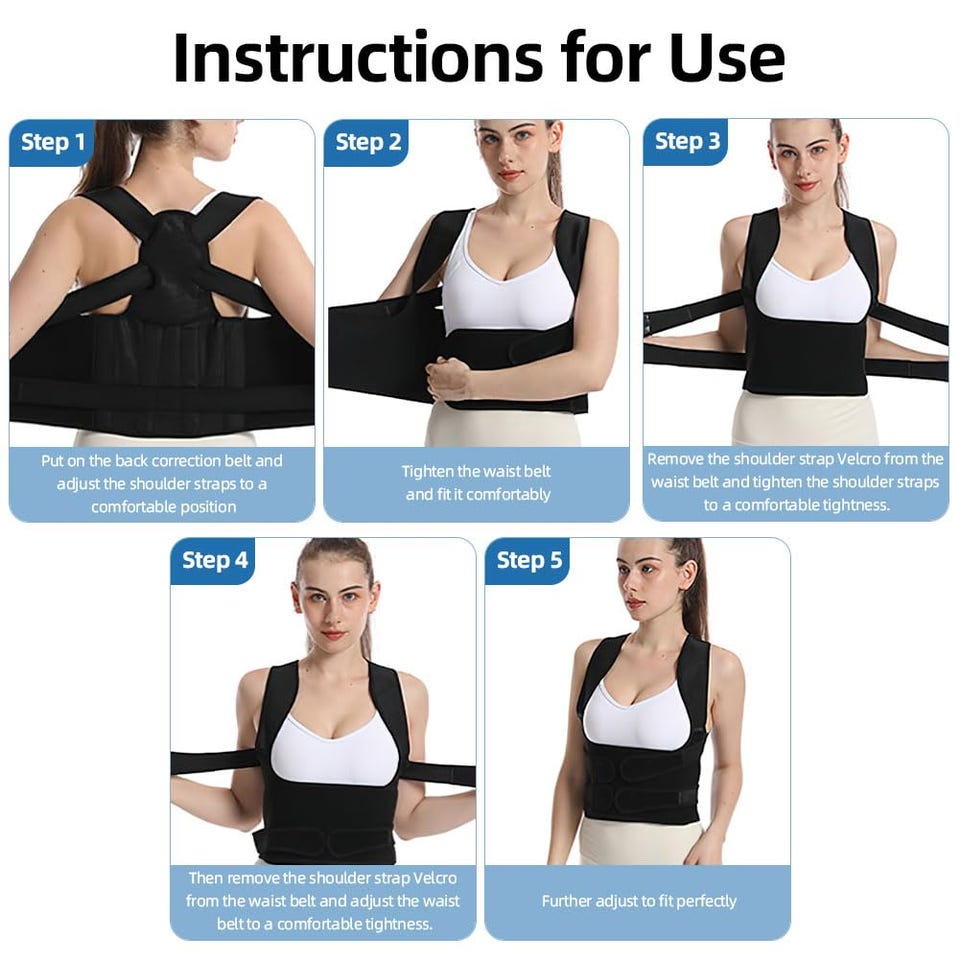 Instructions for Use

Step 1

Put on the back correction belt and adjust the shoulder straps to a comfortable position

Step 2

Tighten the waist belt and fit it comfortably

Step 3

Remove the shoulder strap Velcro from the waist belt and tighten the shoulder straps to a comfortable tightness.

Step 4

Then remove the shoulder strap Velcro from the waist belt and adjust the waist belt to a comfortable tightness.

Step 5

Further adjust to fit perfectly