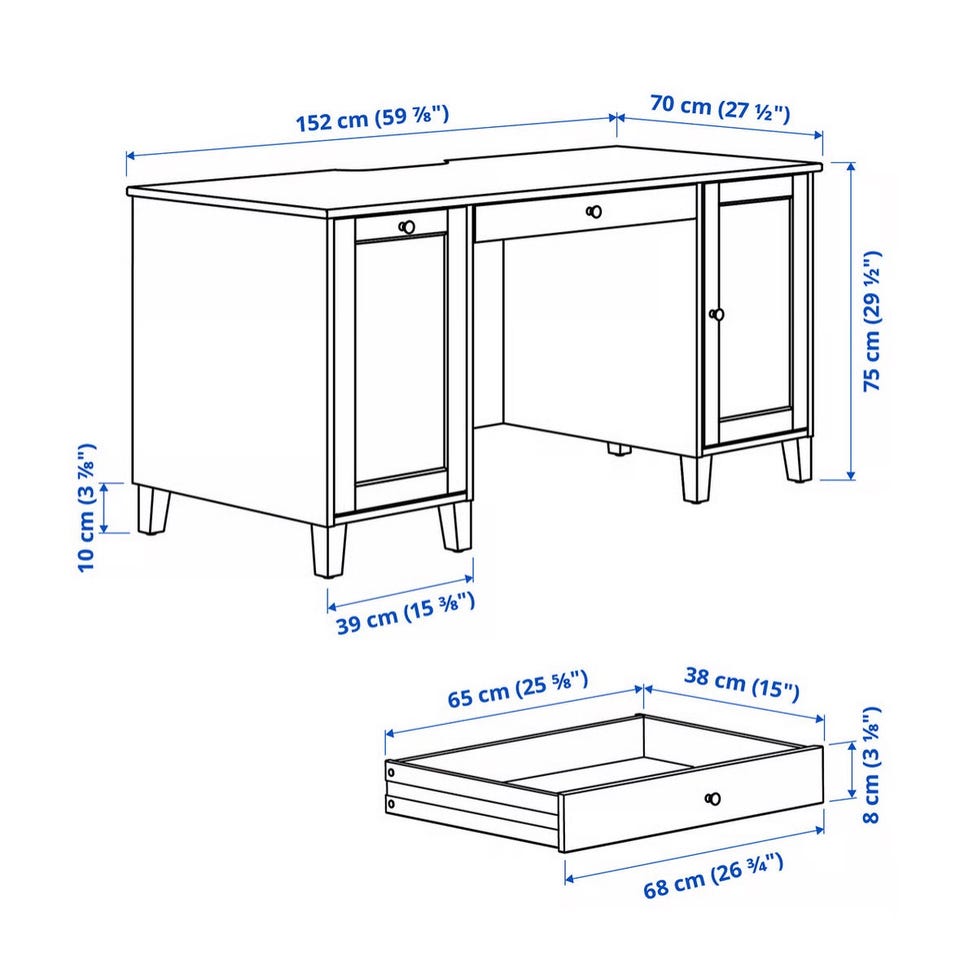 152 cm (59 ⅞")
70 cm (27 ½")
75 cm (29 ½")
10 cm (3 ⅞")
39 cm (15 ⅜")
65 cm (25 ⅝")
38 cm (15")
8 cm (3 ⅛")
68 cm (26 ¾")