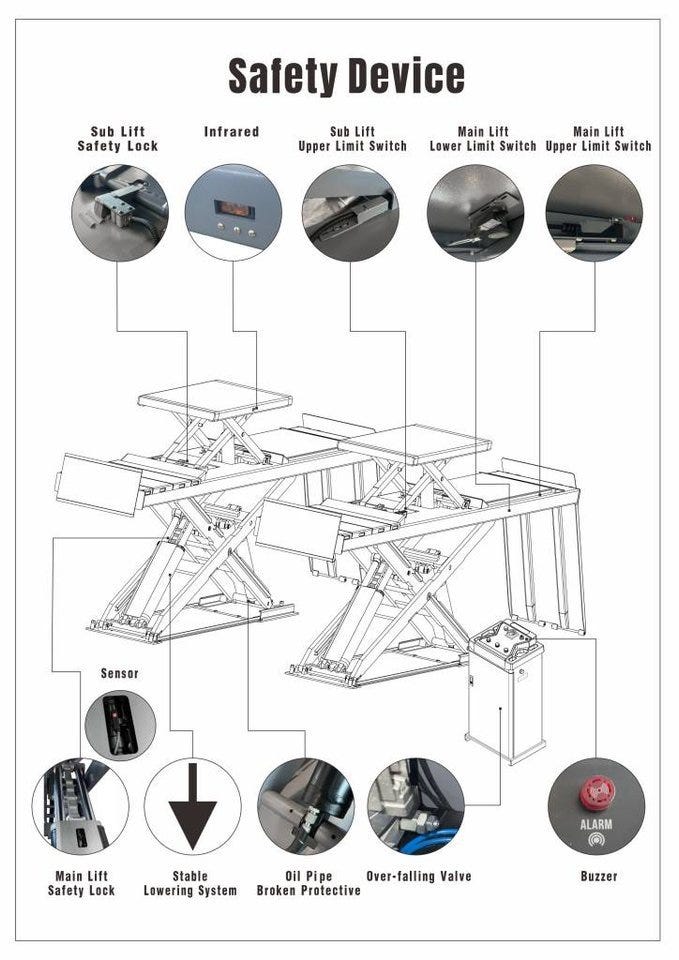 Safety Device

Sub Lift Safety Lock

Infrared

Sub Lift Upper Limit Switch

Main Lift Lower Limit Switch

Main Lift Upper Limit Switch

Sensor

ALARM

Main Lift Safety Lock

Stable Lowering System

Oil Pipe Broken Protective

Over-falling Valve

Buzzer