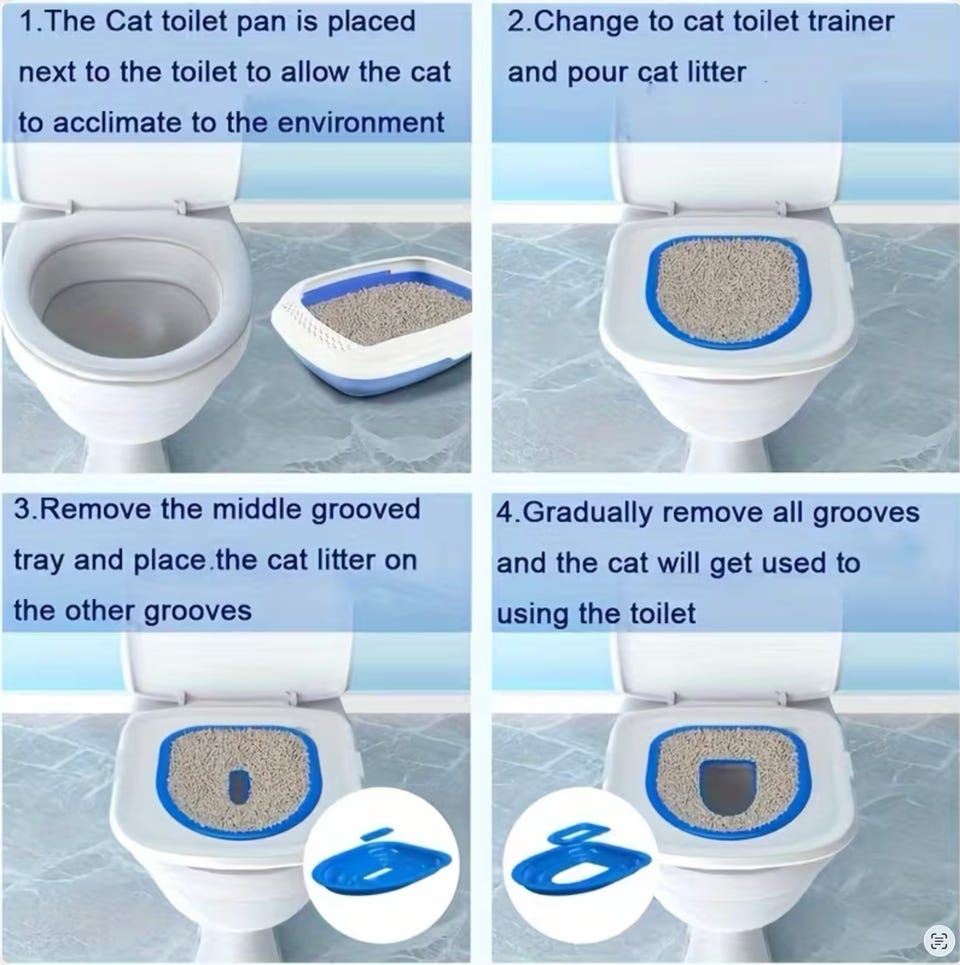 1.The Cat toilet pan is placed next to the toilet to allow the cat to acclimate to the environment

2.Change to cat toilet trainer and pour cat litter

3.Remove the middle grooved tray and place.the cat litter on the other grooves

4.Gradually remove all grooves and the cat will get used to using the toilet