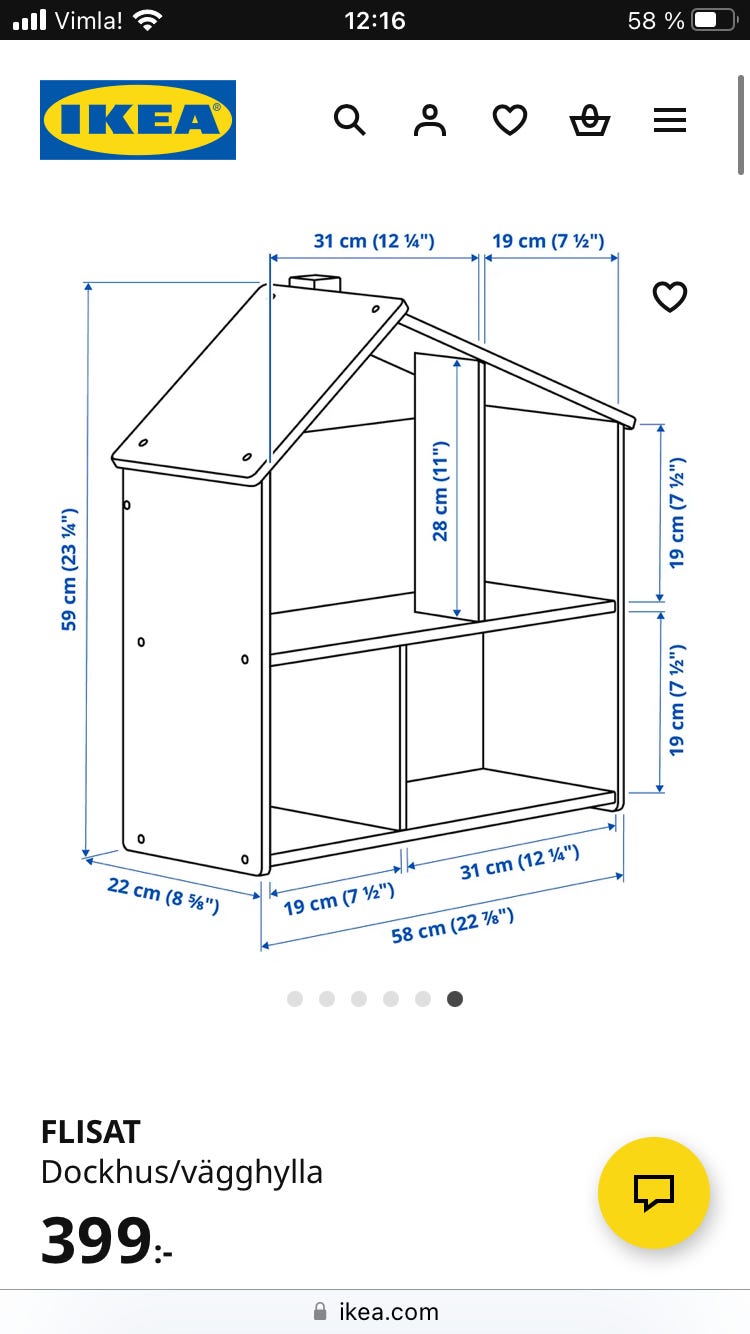 Vimla! 12:16 58 %

IKEA

31 cm (12 ¼")
19 cm (7 ½")
59 cm (23 ¼")
28 cm (11")
19 cm (7 ½")
19 cm (7 ½")
22 cm (8 ⅝")
19 cm (7 ½")
31 cm (12 ¼")
58 cm (22 ⅞")

FLISAT
Dockhus/vägghylla
399:-

ikea.com