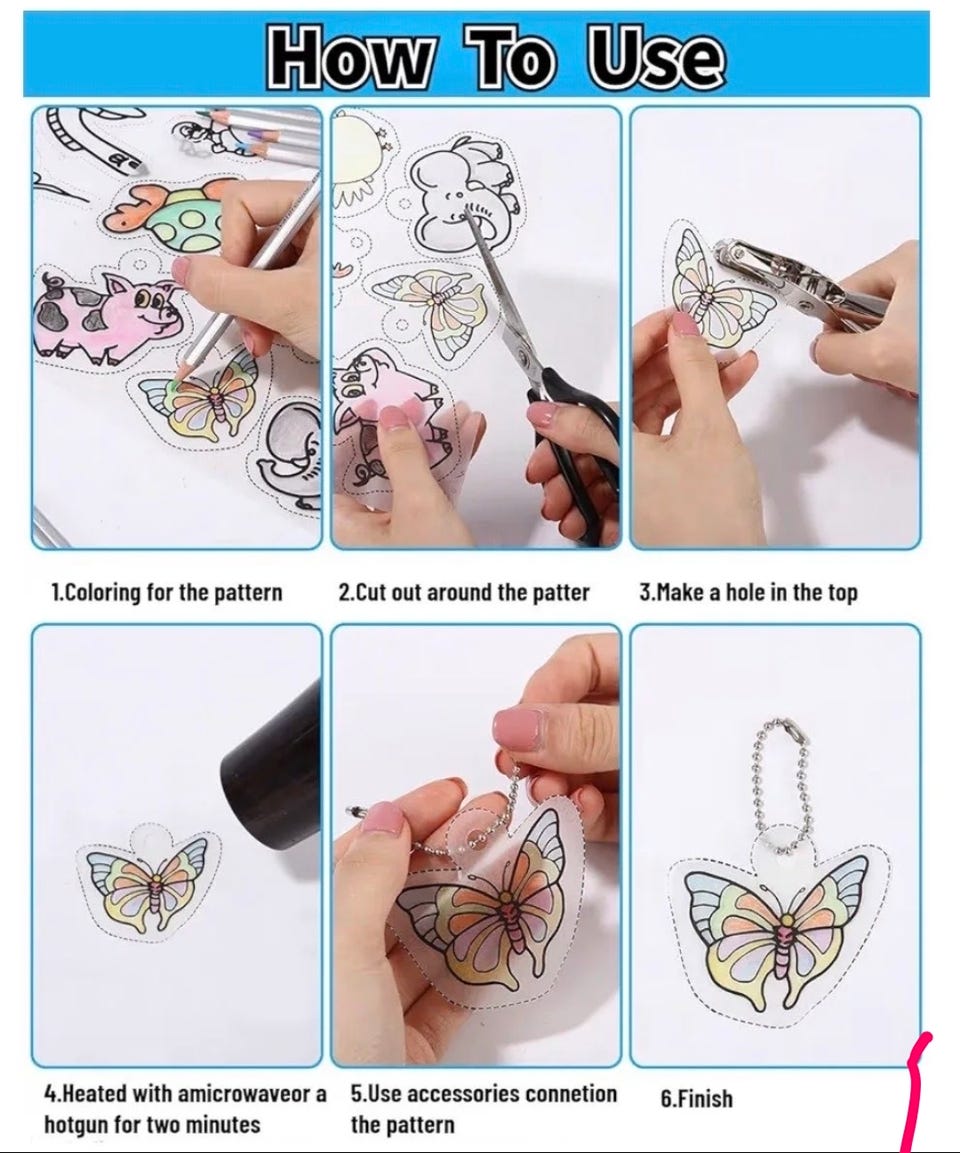 How To Use

1.Coloring for the pattern

2.Cut out around the patter

3.Make a hole in the top

4.Heated with amicrowaveor a hotgun for two minutes

5.Use accessories connetion the pattern

6.Finish