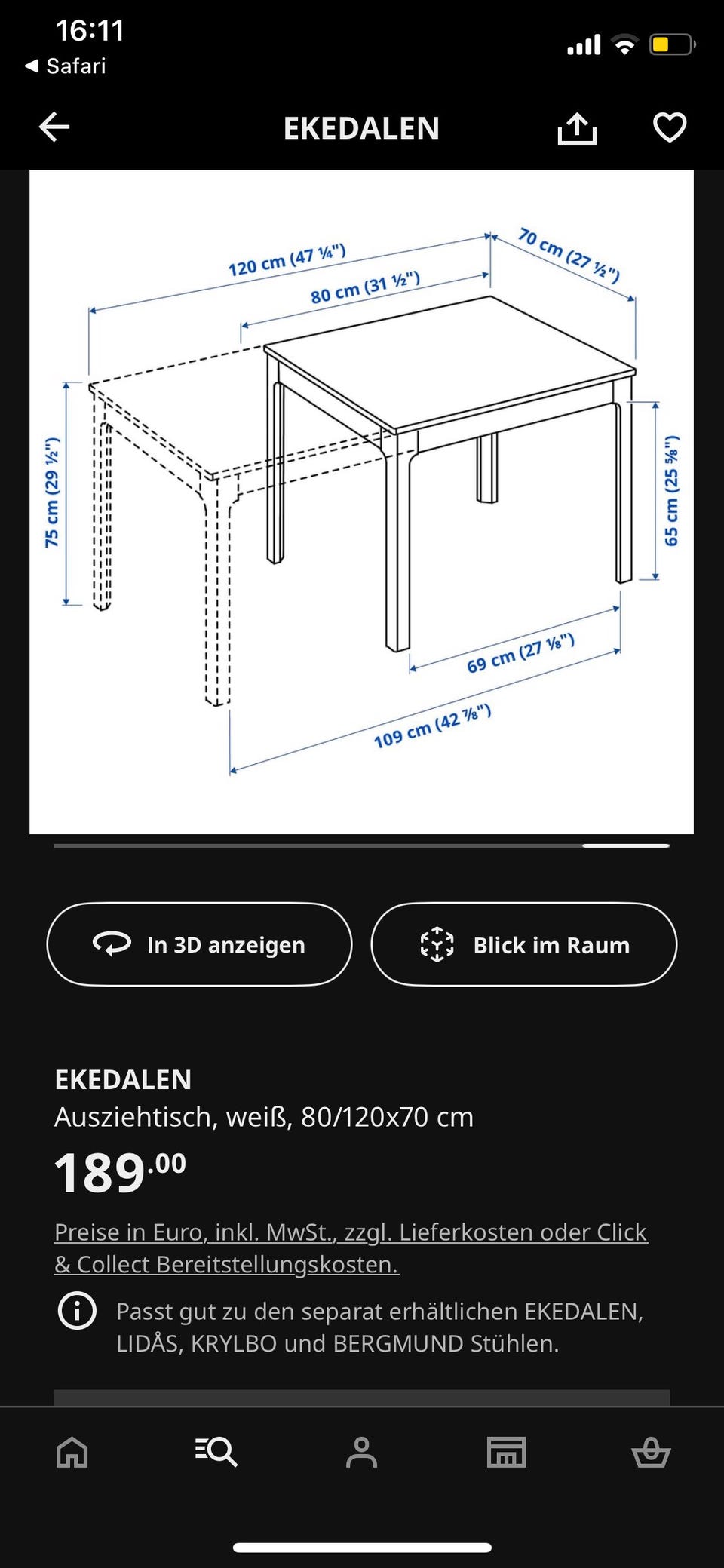 16:11
◀ Safari

EKEDALEN

120 cm (47 ¼")
80 cm (31 ½")
70 cm (27 ½")
75 cm (29 ½")
65 cm (25 ⅝")
69 cm (27 ⅛")
109 cm (42 ⅞")

In 3D anzeigen
Blick im Raum

EKEDALEN
Ausziehtisch, weiß, 80/120x70 cm
189.00

Preise in Euro, inkl. MwSt., zzgl. Lieferkosten oder Click & Collect Bereitstellungskosten.

Passt gut zu den separat erhältlichen EKEDALEN, LIDÅS, KRYLBO und BERGMUND Stühlen.