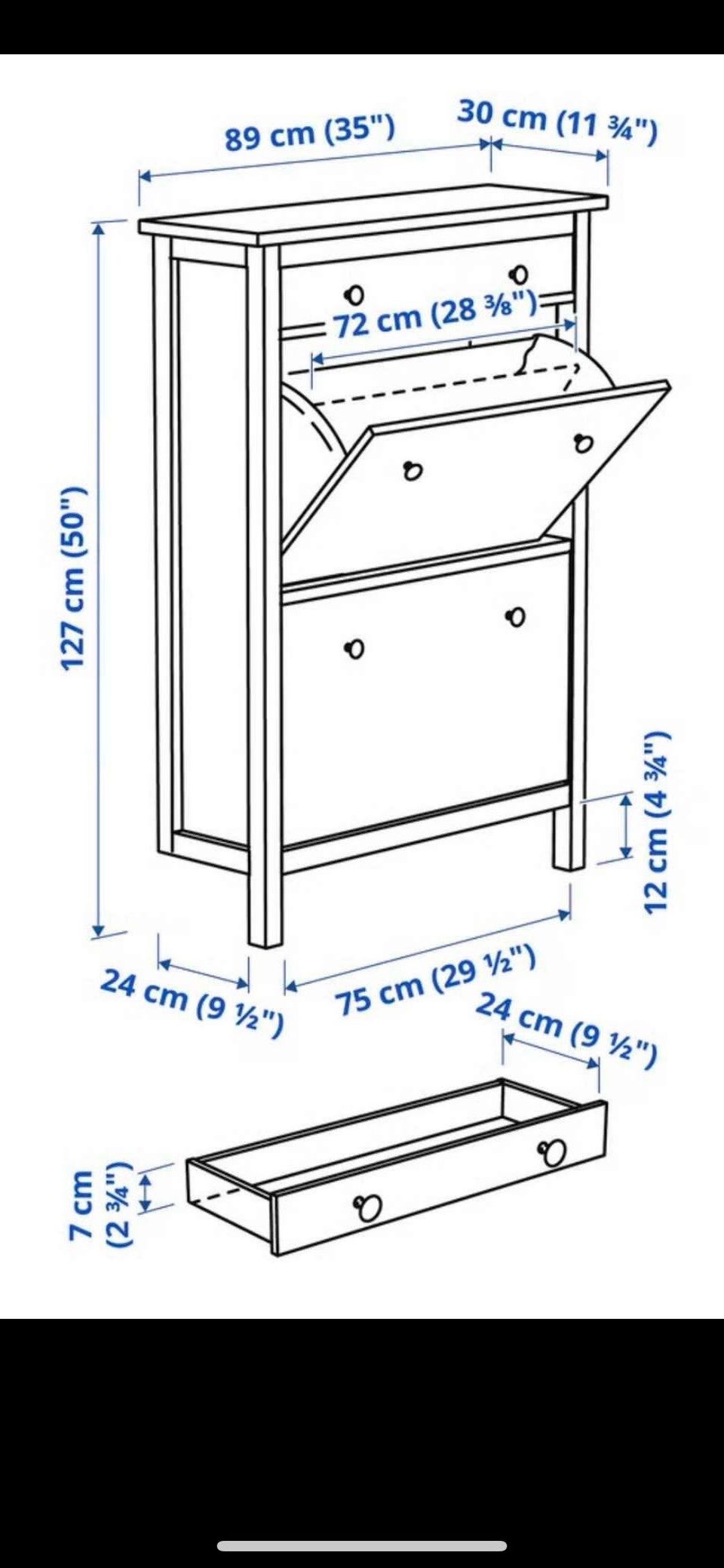 89 cm (35")
30 cm (11 ¾")
72 cm (28 ⅜")
127 cm (50")
12 cm (4 ¾")
24 cm (9 ½")
75 cm (29 ½")
24 cm (9 ½")
7 cm (2 ¾")