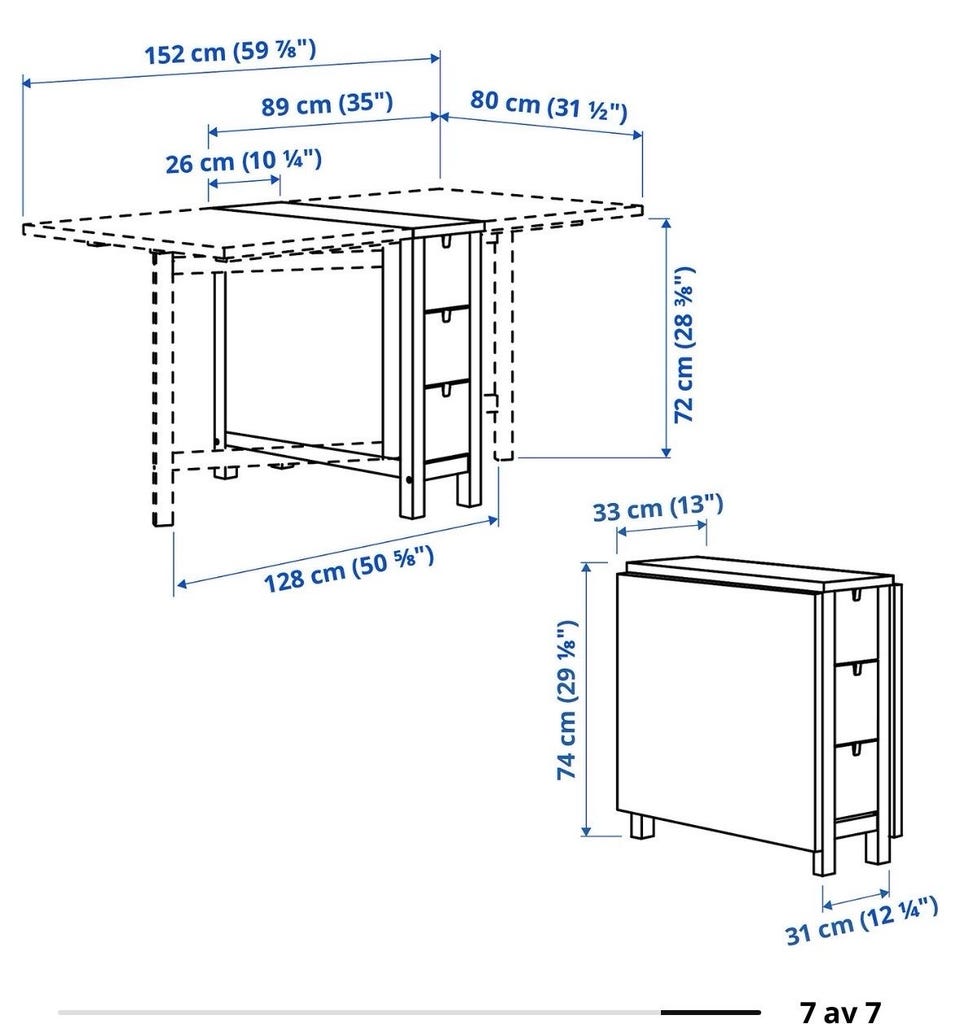 152 cm (59 ⅞")

89 cm (35")

80 cm (31 ½")

26 cm (10 ¼")

72 cm (28 ⅜")

128 cm (50 ⅝")

33 cm (13")

74 cm (29 ⅛")

31 cm (12 ¼")

7 av 7